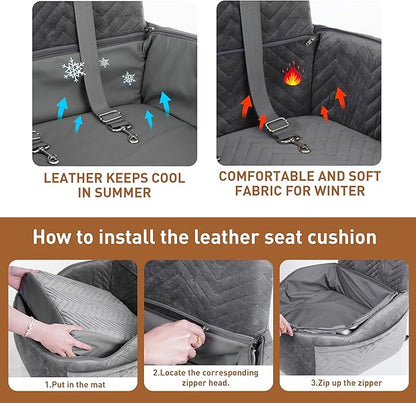 LEATHER KEEPS COOL IN SUMMER

COMFORTABLE AND SOFT FABRIC FOR WINTER

How to install the leather seat cushion

1.Put in the mat

2.Locate the corresponding zipper head.

3.Zip up the zipper