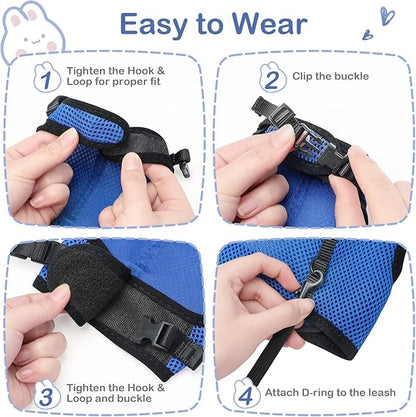 Easy to Wear

1 Tighten the Hook & Loop for proper fit

2 Clip the buckle

3 Tighten the Hook & Loop and buckle

4 Attach D-ring to the leash