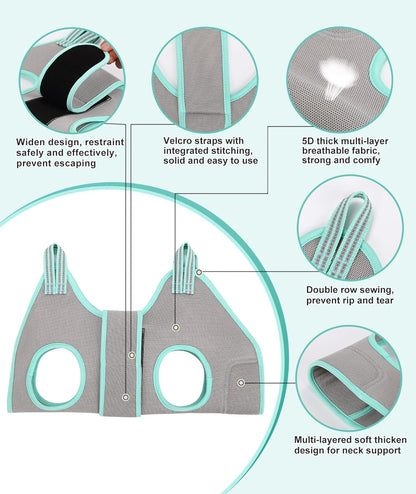 Widen design, restraint safely and effectively, prevent escaping

Velcro straps with integrated stitching, solid and easy to use

5D thick multi-layer breathable fabric, strong and comfy

Double row sewing, prevent rip and tear

Multi-layered soft thicken design for neck support