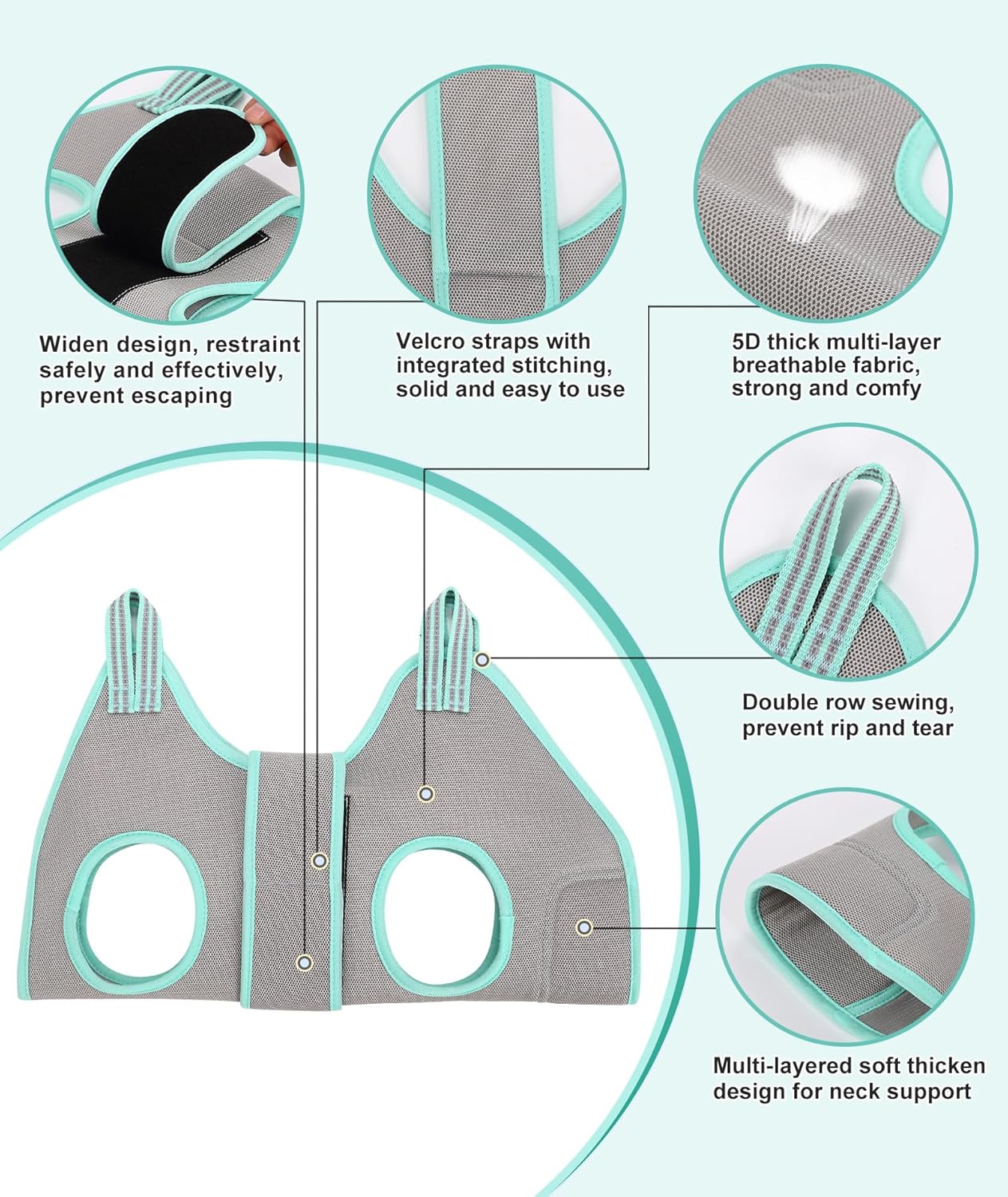 Widen design, restraint safely and effectively, prevent escaping

Velcro straps with integrated stitching, solid and easy to use

5D thick multi-layer breathable fabric, strong and comfy

Double row sewing, prevent rip and tear

Multi-layered soft thicken design for neck support