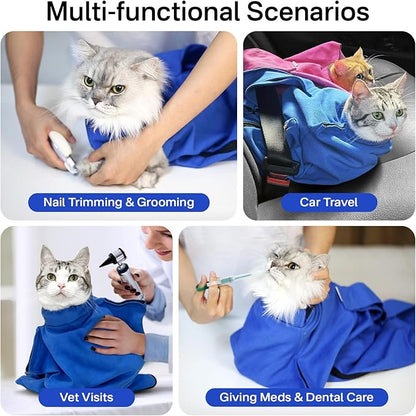 Multi-functional Scenarios

Nail Trimming & Grooming

Car Travel

Vet Visits

Giving Meds & Dental Care