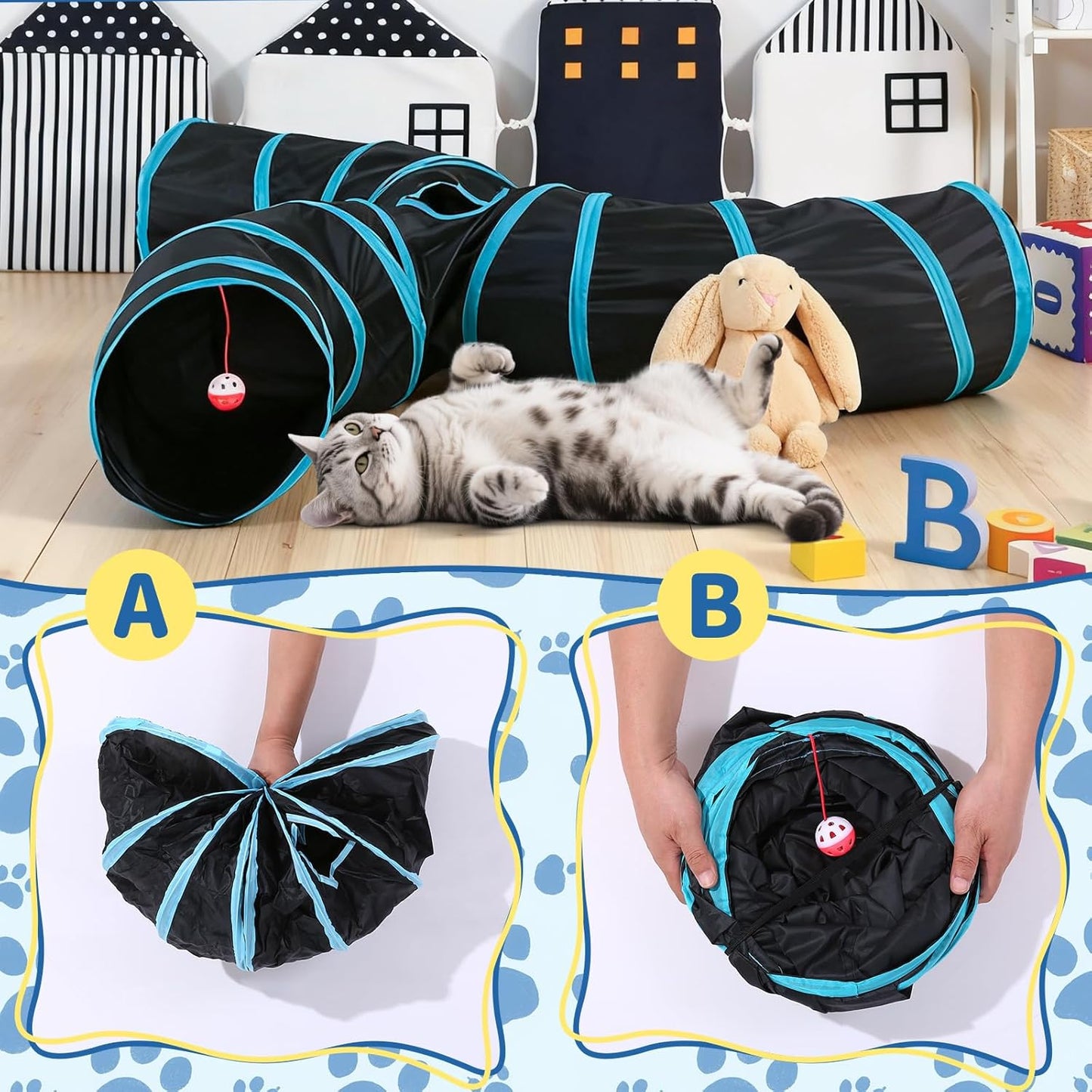 A

B