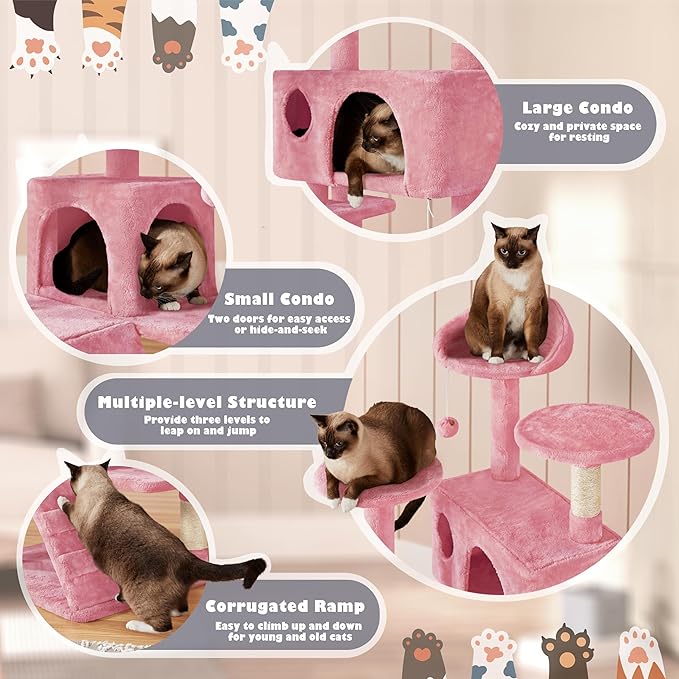 Large Condo
Cozy and private space for resting

Small Condo
Two doors for easy access or hide-and-seek

Multiple-level Structure
Provide three levels to leap on and jump

Corrugated Ramp
Easy to climb up and down for young and old cats