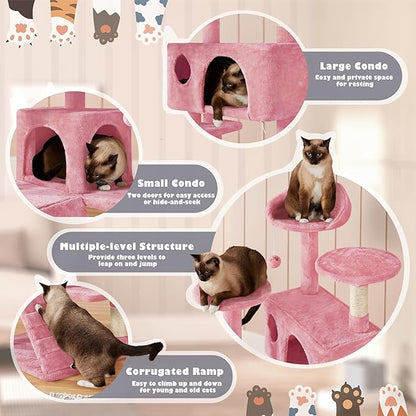 Large Condo
Cozy and private space for resting

Small Condo
Two doors for easy access or hide-and-seek

Multiple-level Structure
Provide three levels to leap on and jump

Corrugated Ramp
Easy to climb up and down for young and old cats