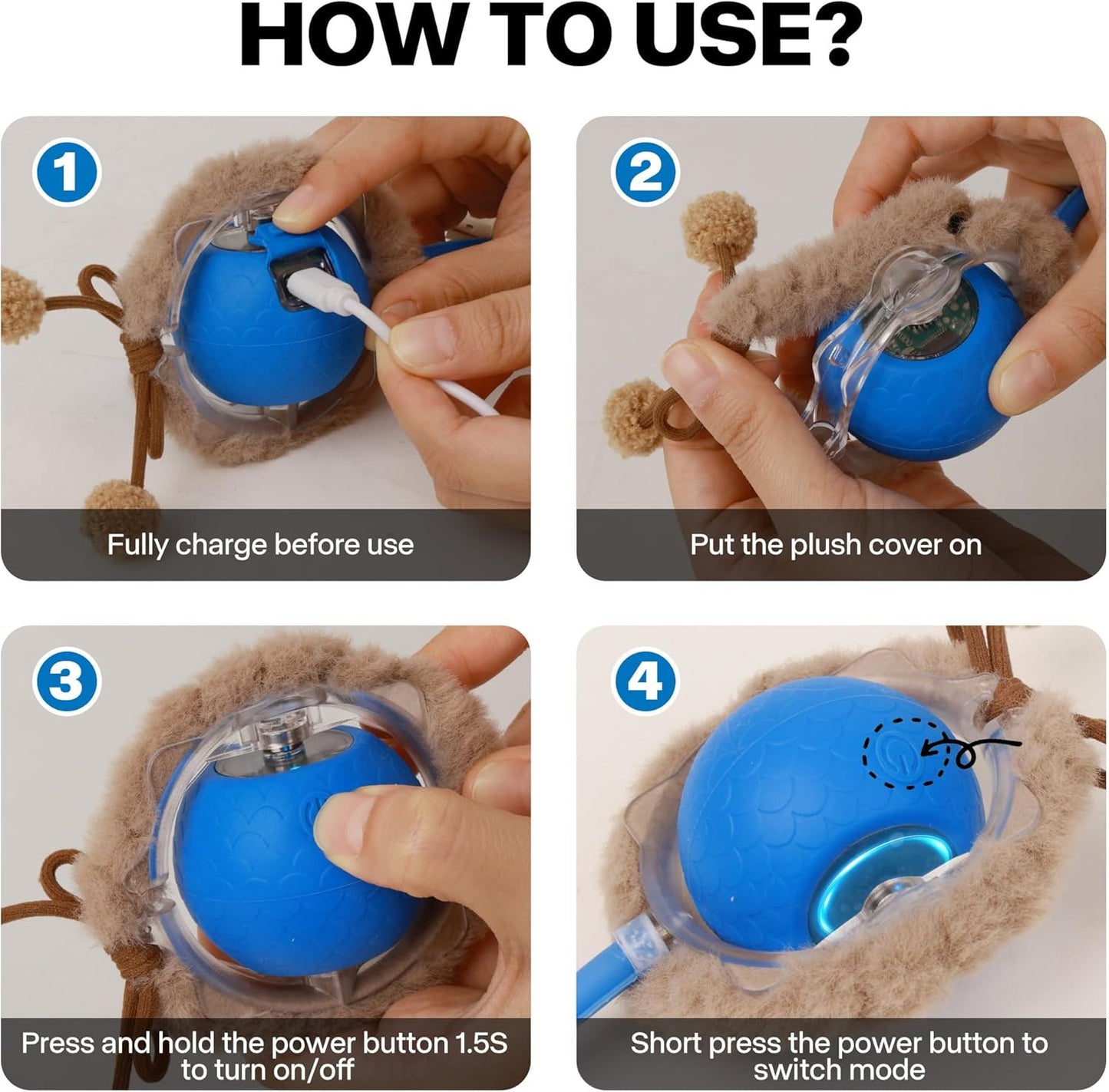 HOW TO USE?

1

Fully charge before use

2

Put the plush cover on

3

Press and hold the power button 1.5S to turn on/off

4

Short press the power button to switch mode