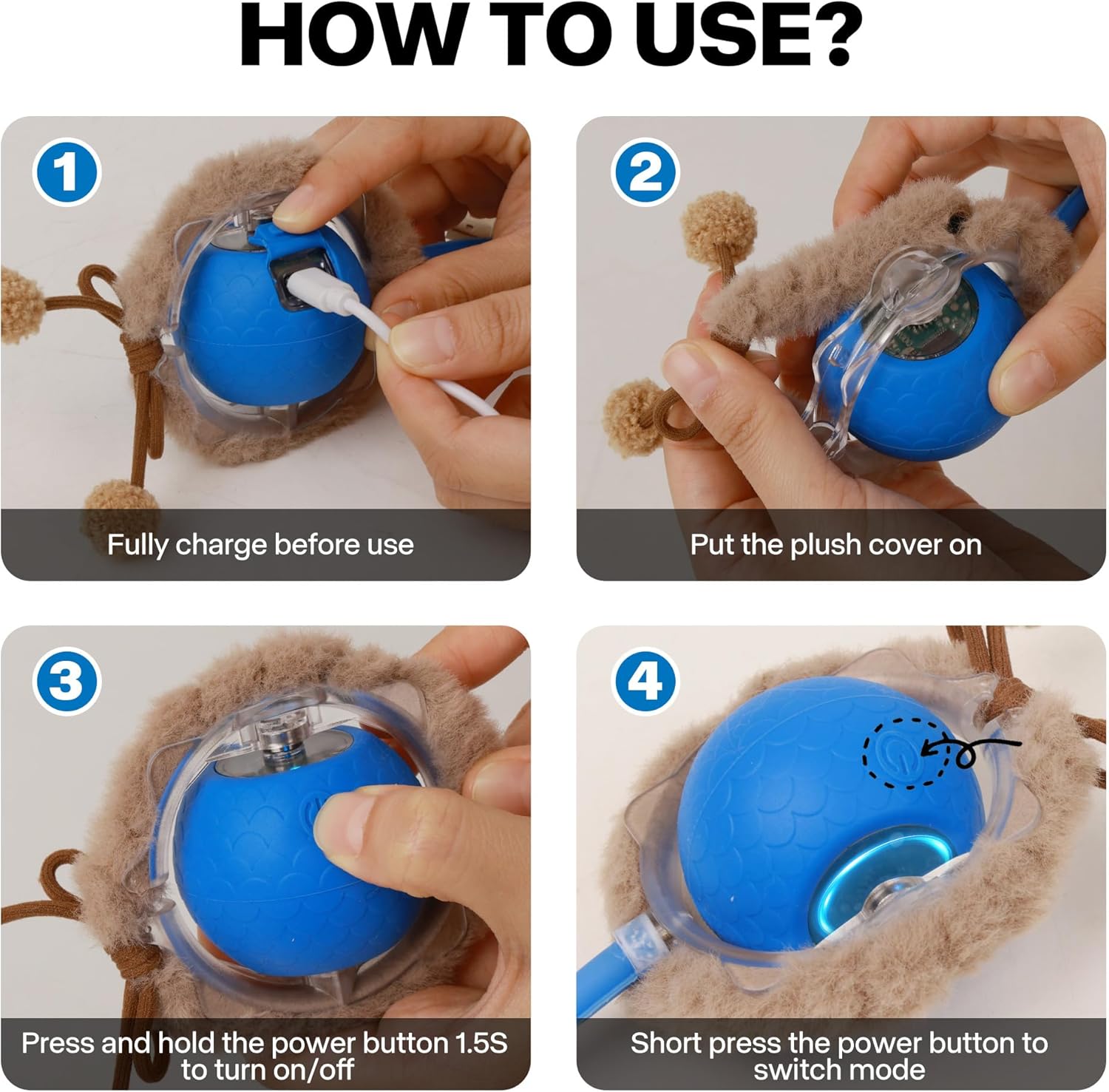 HOW TO USE?

1

Fully charge before use

2

Put the plush cover on

3

Press and hold the power button 1.5S to turn on/off

4

Short press the power button to switch mode