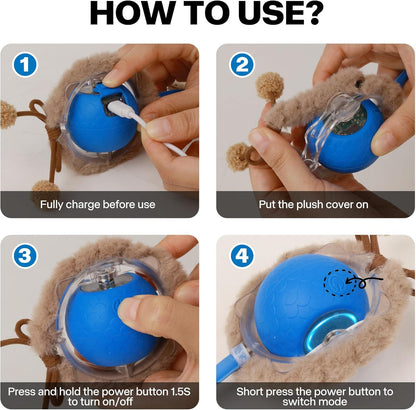 HOW TO USE?

1
Fully charge before use

2
Put the plush cover on

3
Press and hold the power button 1.5S to turn on/off

4
Short press the power button to switch mode