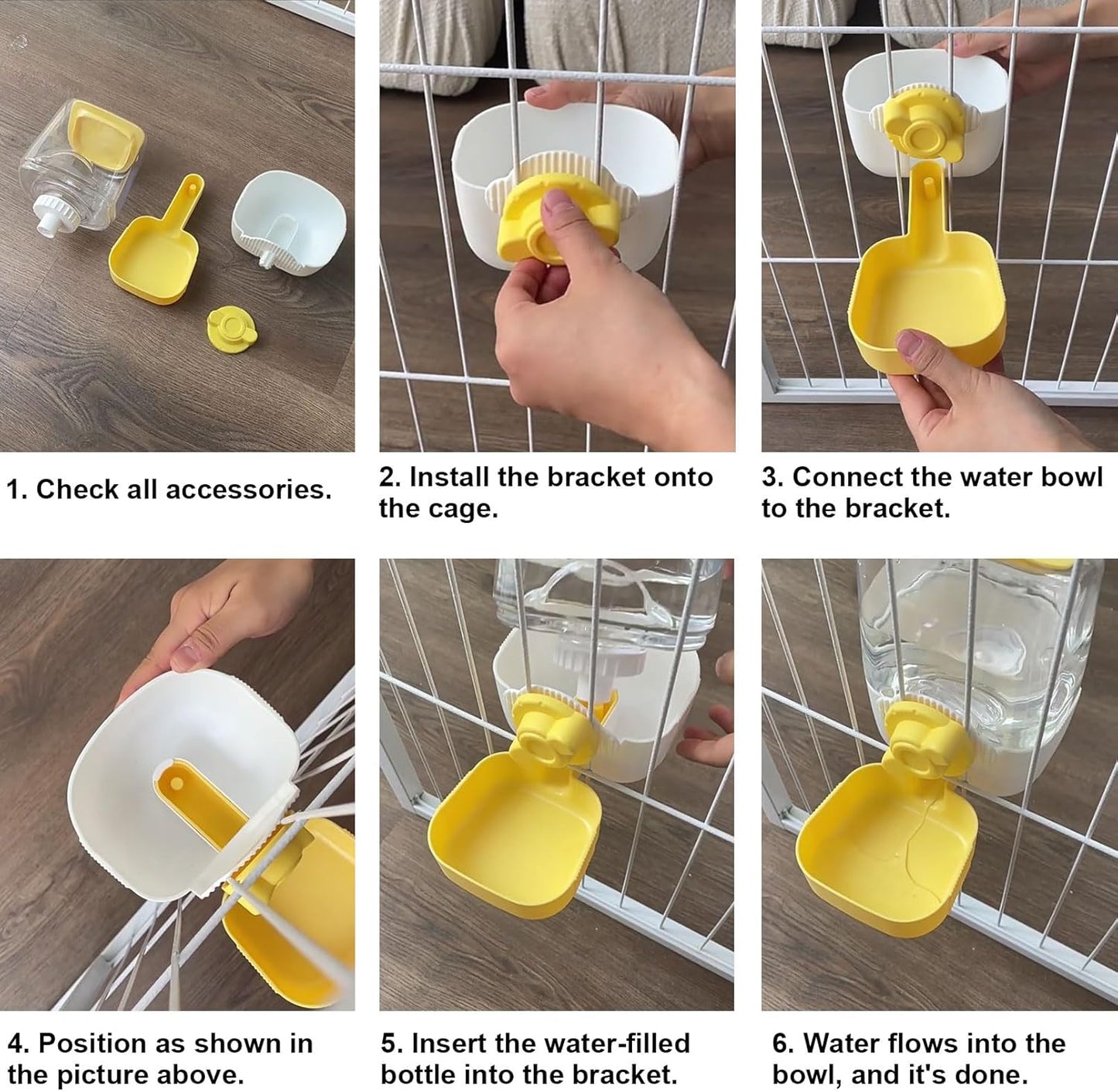 1. Check all accessories.

2. Install the bracket onto the cage.

3. Connect the water bowl to the bracket.

4. Position as shown in the picture above.

5. Insert the water-filled bottle into the bracket.

6. Water flows into the bowl, and it's done.