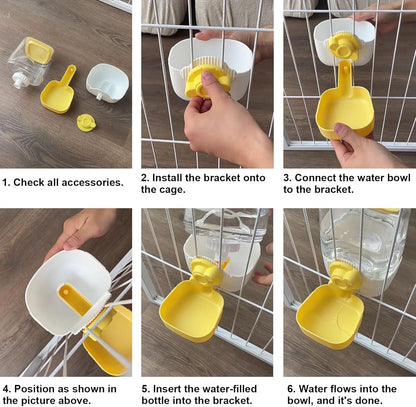 1. Check all accessories.

2. Install the bracket onto the cage.

3. Connect the water bowl to the bracket.

4. Position as shown in the picture above.

5. Insert the water-filled bottle into the bracket.

6. Water flows into the bowl, and it's done.