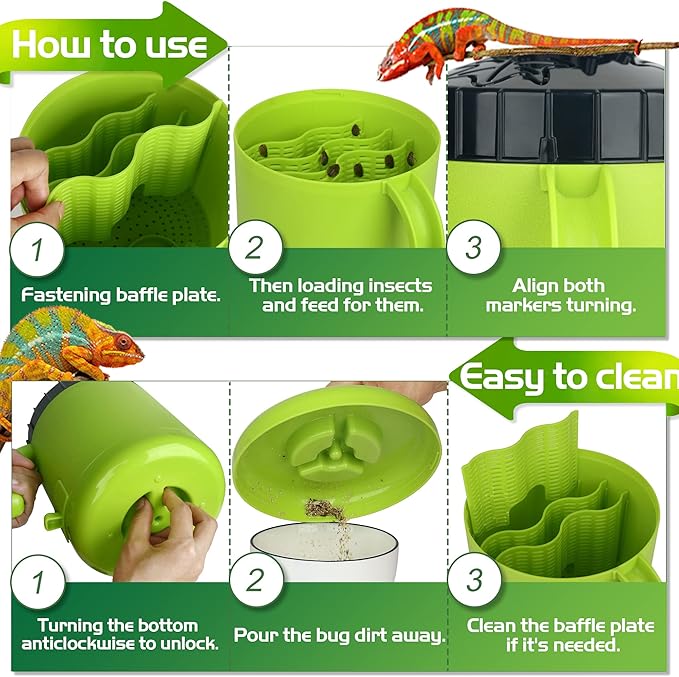 How to use

1
Fastening baffle plate.

2
Then loading insects and feed for them.

3
Align both markers turning.

Easy to clean

1
Turning the bottom anticlockwise to unlock.

2
Pour the bug dirt away.

3
Clean the baffle plate if it's needed.