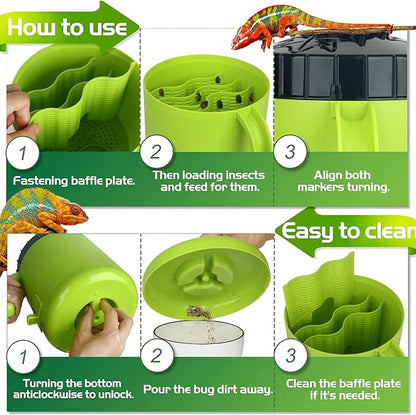 How to use

1
Fastening baffle plate.

2
Then loading insects and feed for them.

3
Align both markers turning.

Easy to clean

1
Turning the bottom anticlockwise to unlock.

2
Pour the bug dirt away.

3
Clean the baffle plate if it's needed.