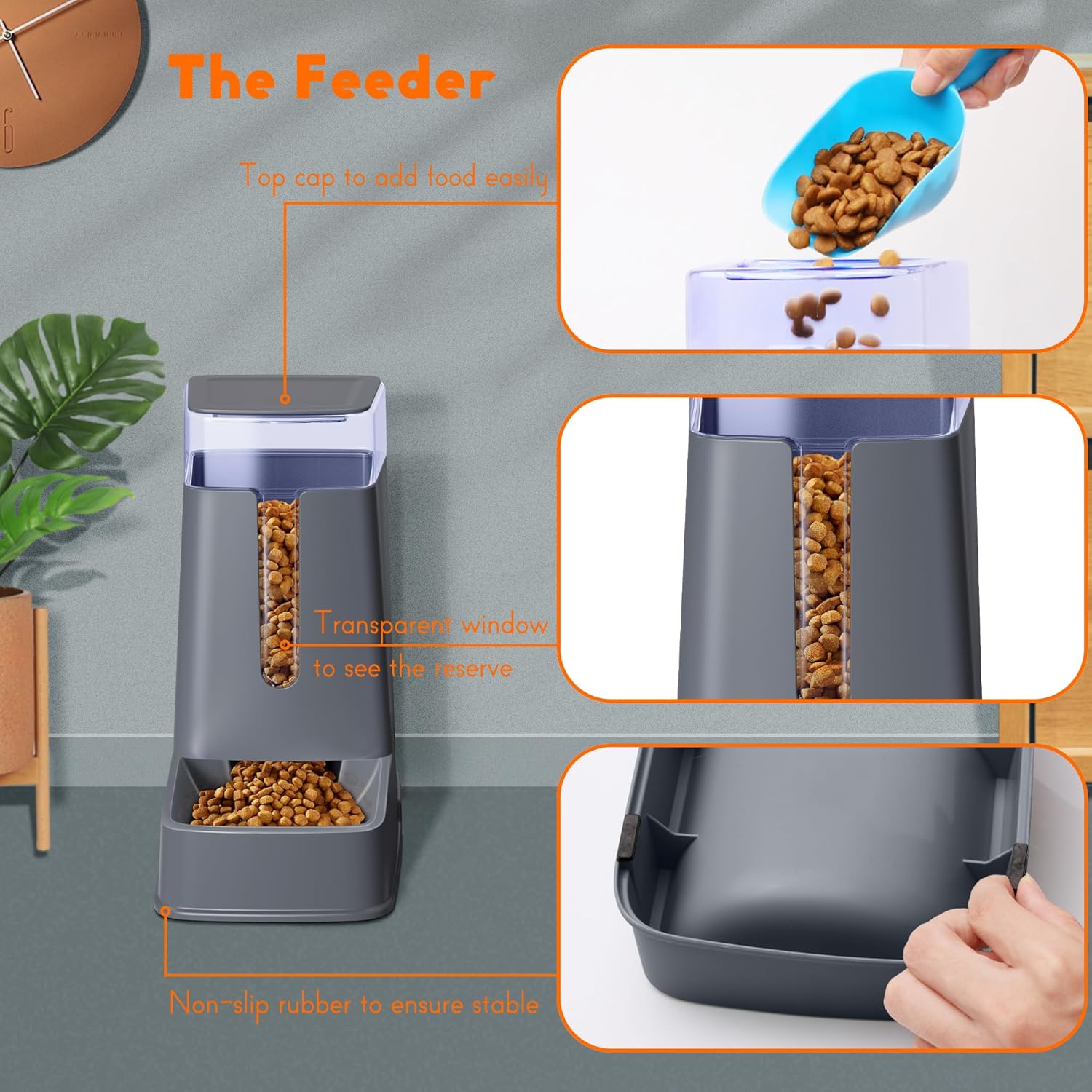 The Feeder

Top cap to add food easily

Transparent window to see the reserve

Non-slip rubber to ensure stable