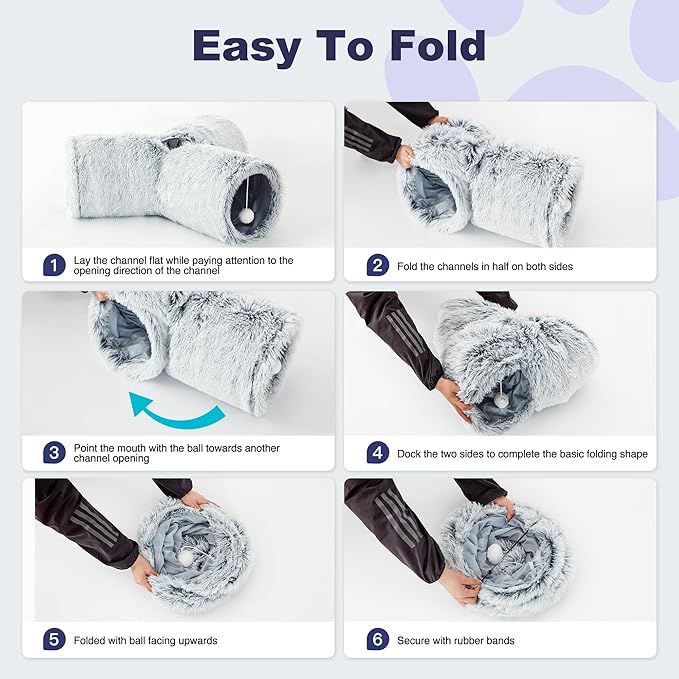 Easy To Fold

1 Lay the channel flat while paying attention to the opening direction of the channel

2 Fold the channels in half on both sides

3 Point the mouth with the ball towards another channel opening

4 Dock the two sides to complete the basic folding shape

5 Folded with ball facing upwards

6 Secure with rubber bands