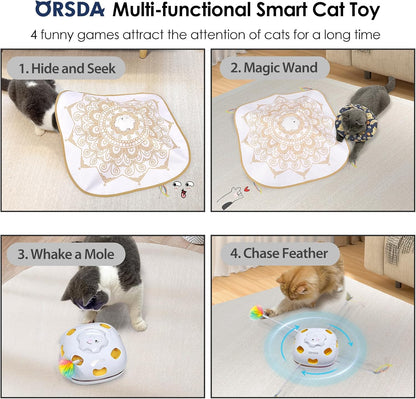 ORSDA Multi-functional Smart Cat Toy

4 funny games attract the attention of cats for a long time

1. Hide and Seek

2. Magic Wand

3. Whake a Mole

4. Chase Feather