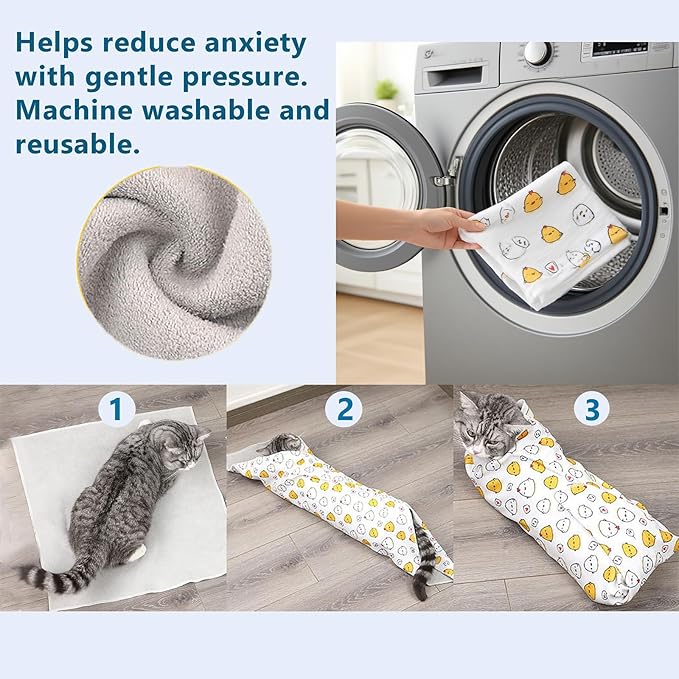 Helps reduce anxiety with gentle pressure. Machine washable and reusable.

1

2

3