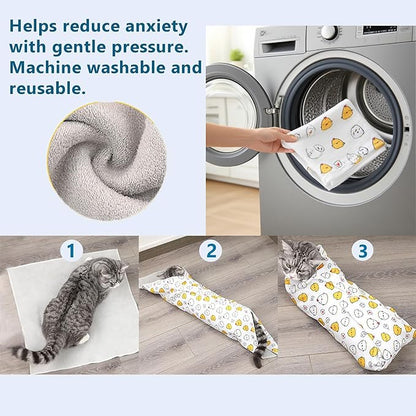 Helps reduce anxiety with gentle pressure. Machine washable and reusable.

1

2

3