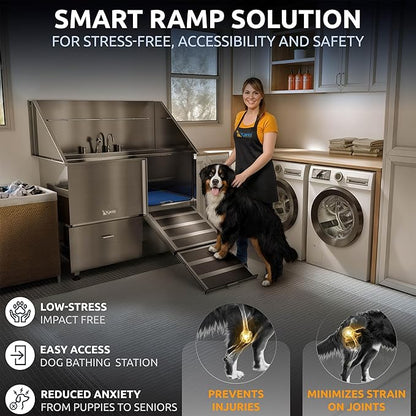 SMART RAMP SOLUTION
FOR STRESS-FREE, ACCESSIBILITY AND SAFETY

LOW-STRESS
IMPACT FREE

EASY ACCESS
DOG BATHING STATION

REDUCED ANXIETY
FROM PUPPIES TO SENIORS

PREVENTS INJURIES

MINIMIZES STRAIN ON JOINTS