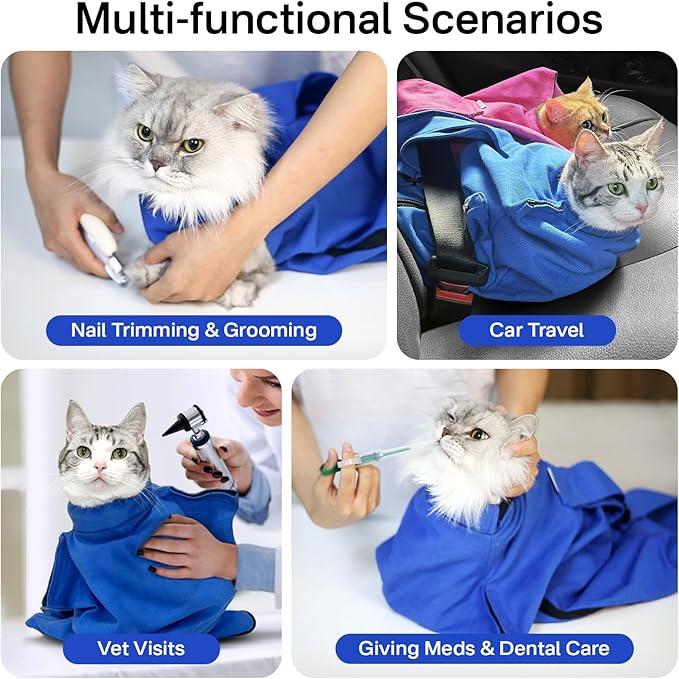 Multi-functional Scenarios

Nail Trimming & Grooming

Car Travel

Vet Visits

Giving Meds & Dental Care