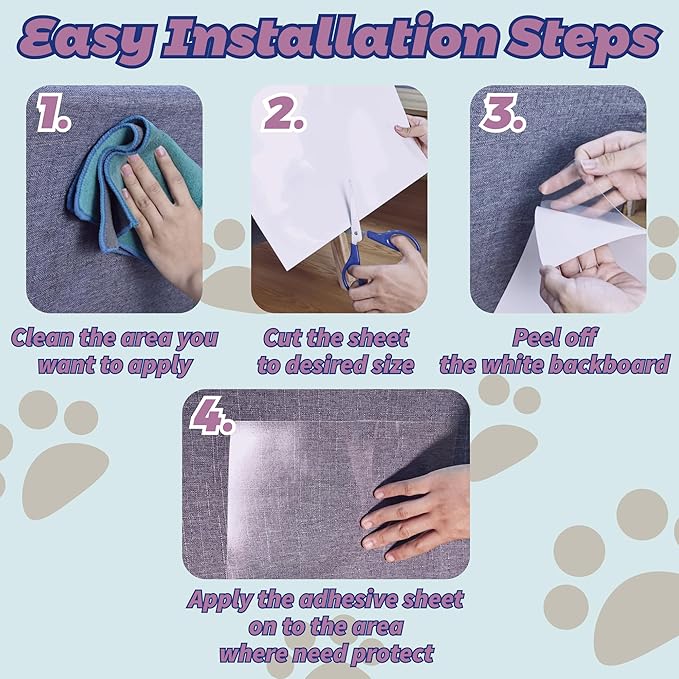 Easy Installation Steps

1.

Clean the area you want to apply

2.

Cut the sheet to desired size

3.

Peel off the white backboard

4.

Apply the adhesive sheet on to the area where need protect