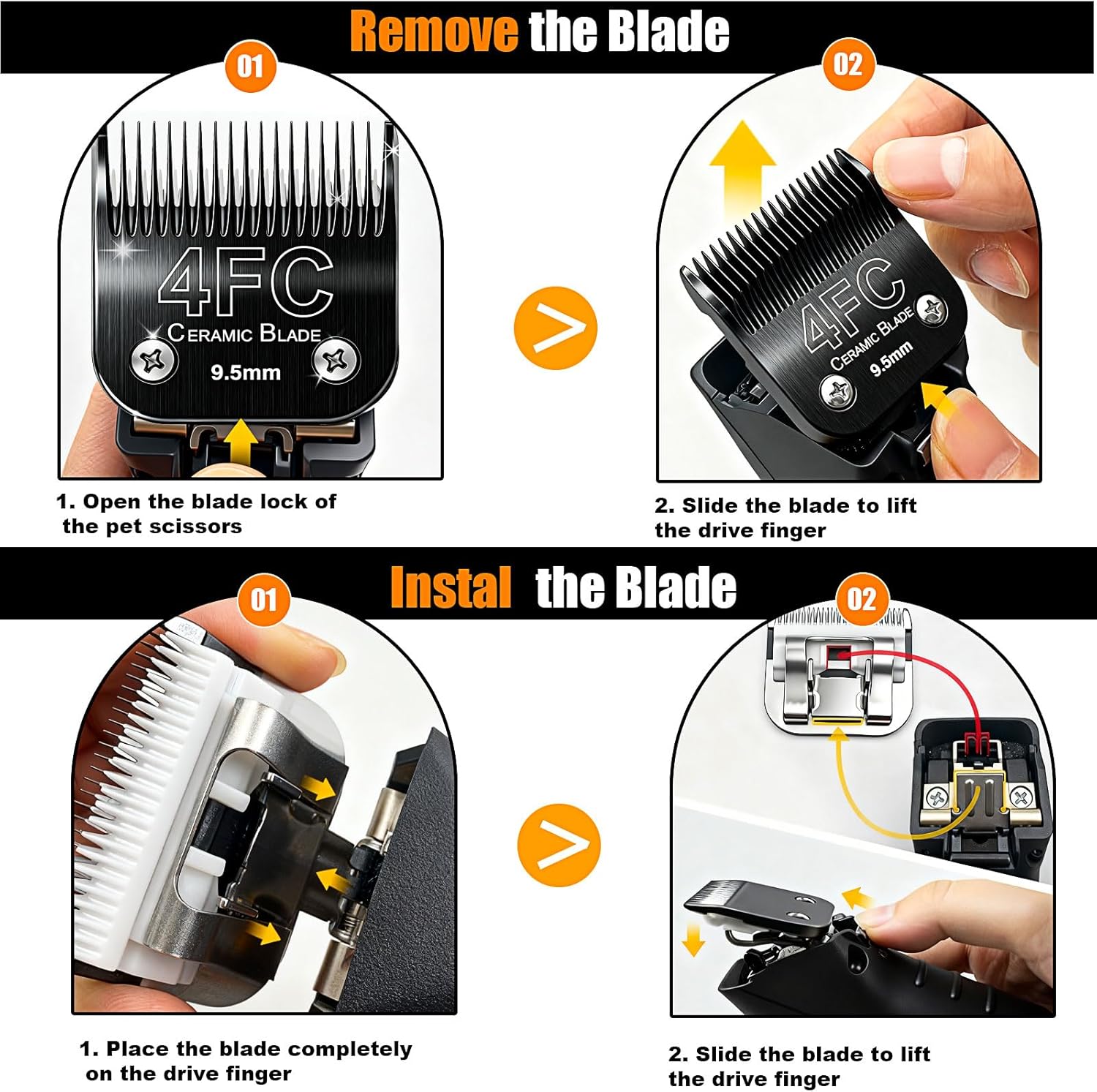 Remove the Blade

01

4FC
CERAMIC BLADE
9.5mm

1. Open the blade lock of the pet scissors

02

4FC
CERAMIC BLADE
9.5mm

2. Slide the blade to lift the drive finger

Instal the Blade

01

1. Place the blade completely on the drive finger

02

2. Slide the blade to lift the drive finger