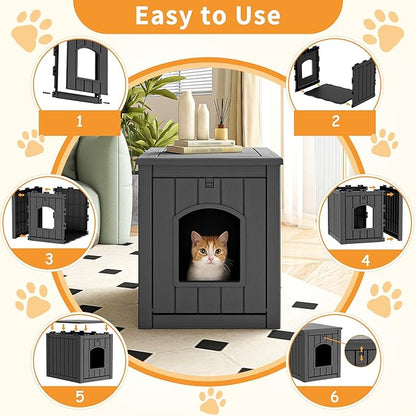 Easy to Use

1

2

3

4

5

6