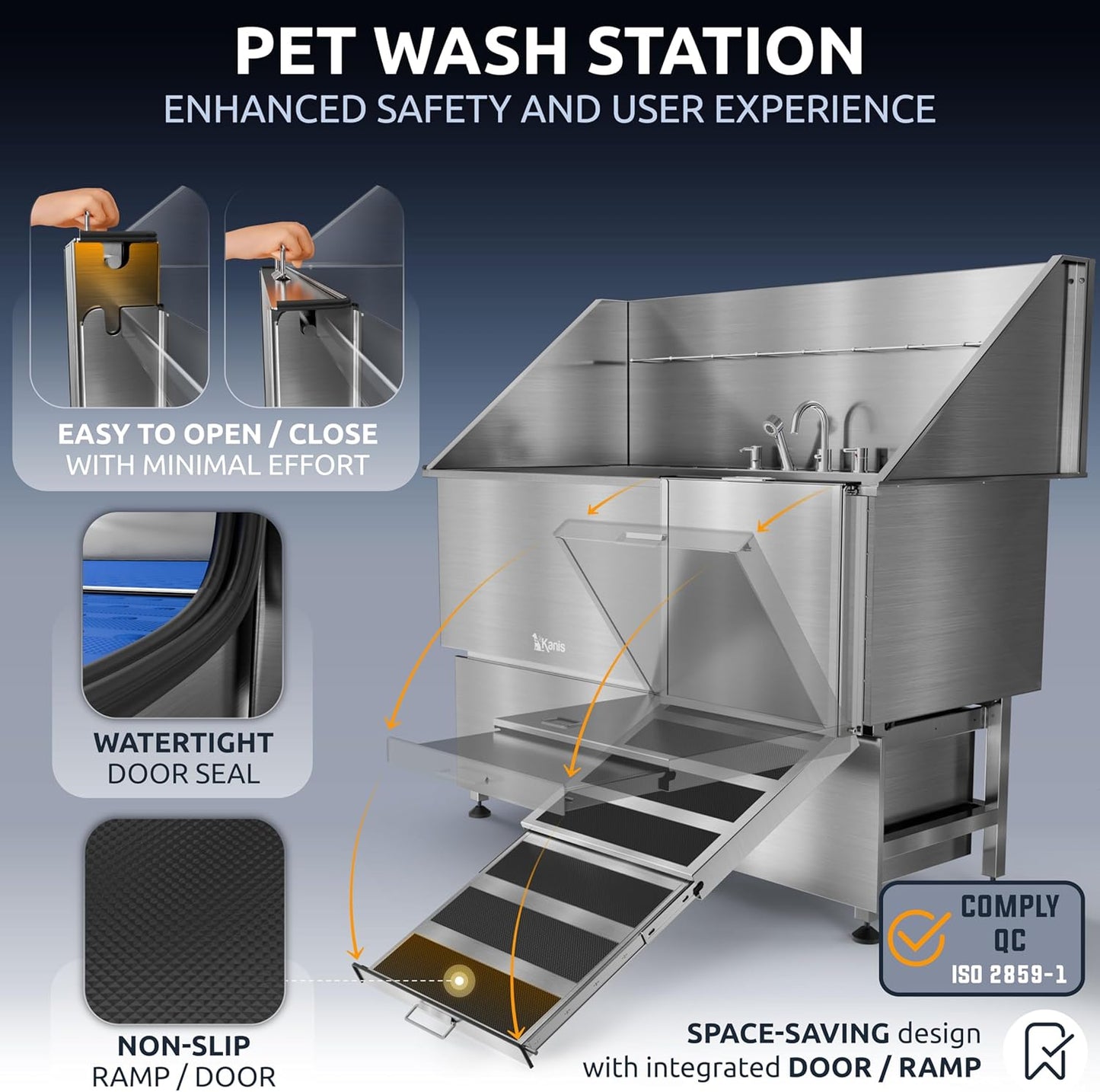 PET WASH STATION
ENHANCED SAFETY AND USER EXPERIENCE

EASY TO OPEN / CLOSE
WITH MINIMAL EFFORT

WATERTIGHT
DOOR SEAL

NON-SLIP
RAMP / DOOR

Kanis

COMPLY
QC
ISO 2859-1

SPACE-SAVING design
with integrated DOOR / RAMP