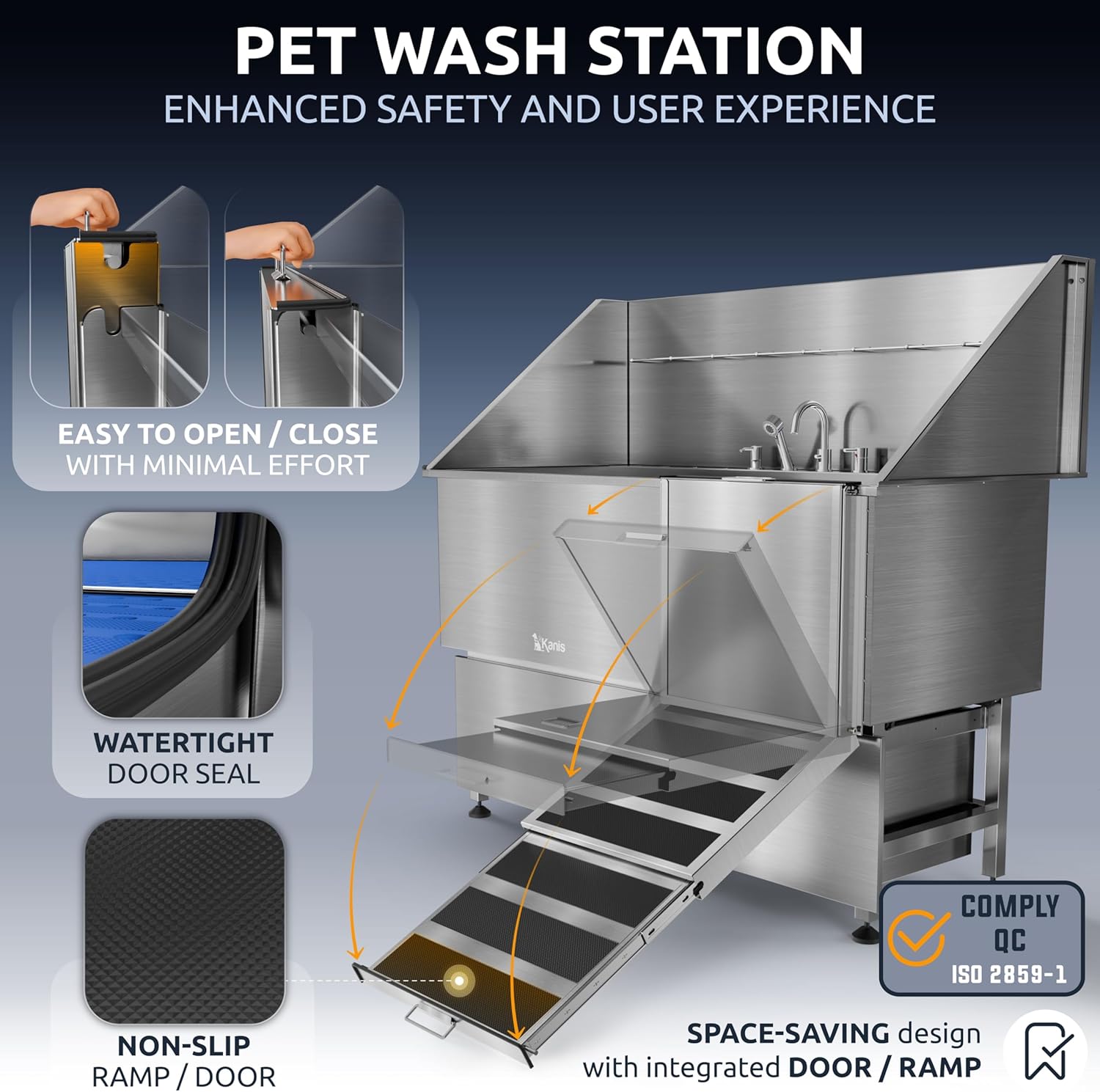 PET WASH STATION
ENHANCED SAFETY AND USER EXPERIENCE

EASY TO OPEN / CLOSE
WITH MINIMAL EFFORT

WATERTIGHT
DOOR SEAL

NON-SLIP
RAMP / DOOR

Kanis

COMPLY
QC
ISO 2859-1

SPACE-SAVING design
with integrated DOOR / RAMP