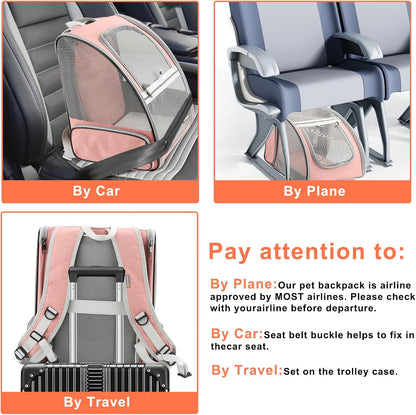 By Car

By Plane

By Travel

Pay attention to:

By Plane:Our pet backpack is airline approved by MOST airlines. Please check with yourairline before departure.

By Car:Seat belt buckle helps to fix in thecar seat.

By Travel:Set on the trolley case.