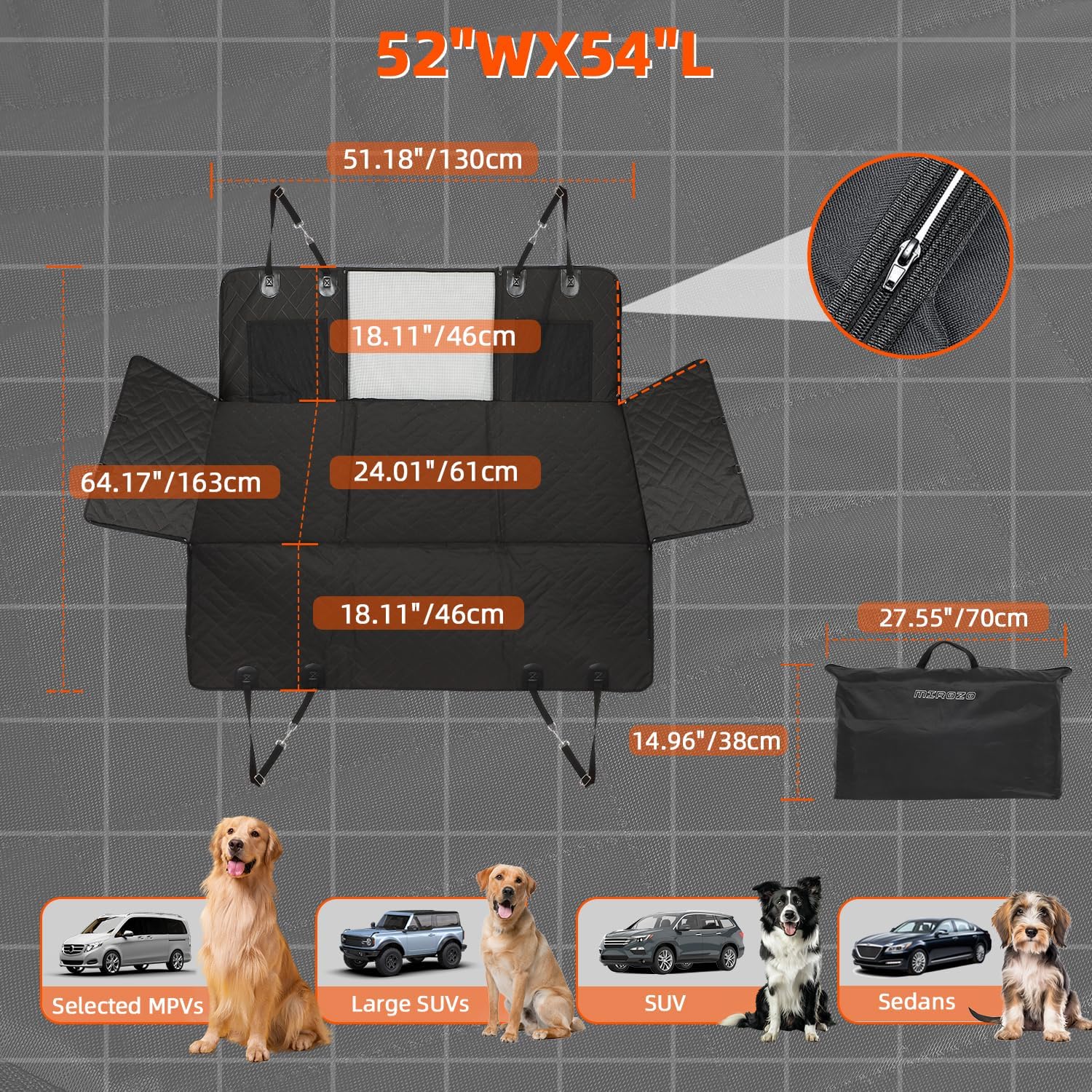 52"WX54"L

51.18"/130cm

18.11"/46cm

64.17"/163cm

24.01"/61cm

18.11"/46cm

27.55"/70cm

MIROZO

14.96"/38cm

Selected MPVs

Large SUVs

SUV

Sedans