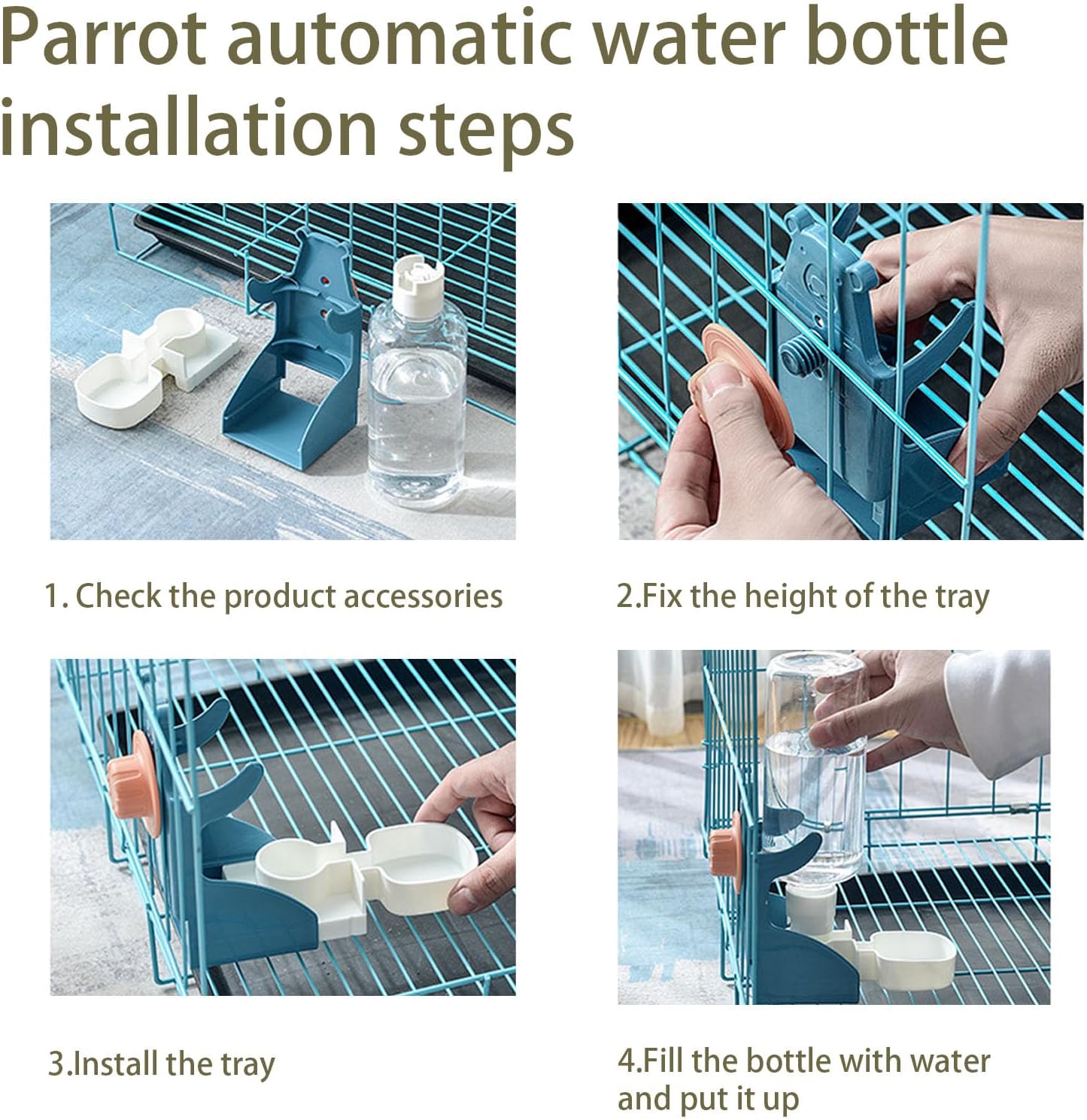 Parrot automatic water bottle installation steps

1. Check the product accessories

2.Fix the height of the tray

3.Install the tray

4.Fill the bottle with water and put it up