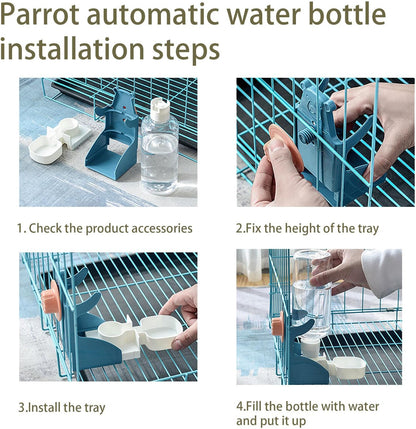 Parrot automatic water bottle installation steps

1. Check the product accessories

2.Fix the height of the tray

3.Install the tray

4.Fill the bottle with water and put it up