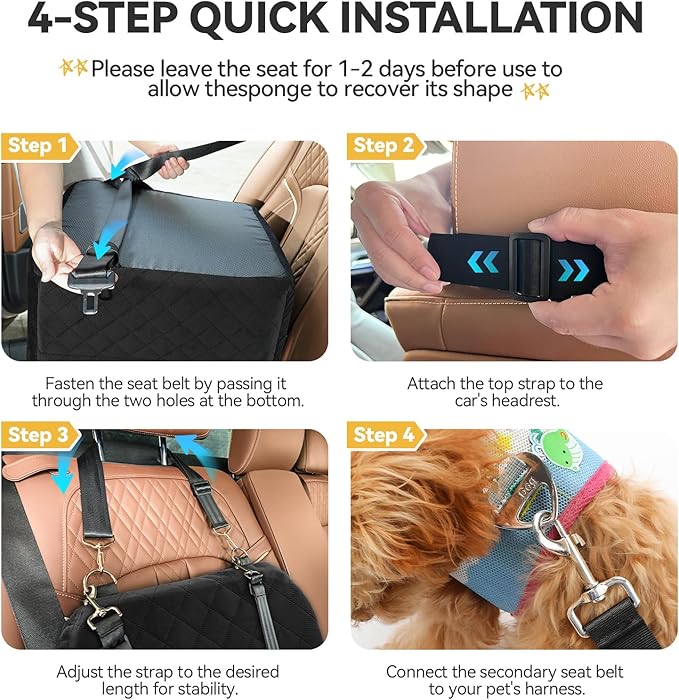 4-STEP QUICK INSTALLATION

Please leave the seat for 1-2 days before use to allow thesponge to recover its shape

Step 1

Fasten the seat belt by passing it through the two holes at the bottom.

Step 2

Attach the top strap to the car's headrest.

Step 3

Adjust the strap to the desired length for stability.

Step 4

Connect the secondary seat belt to your pet's harness.