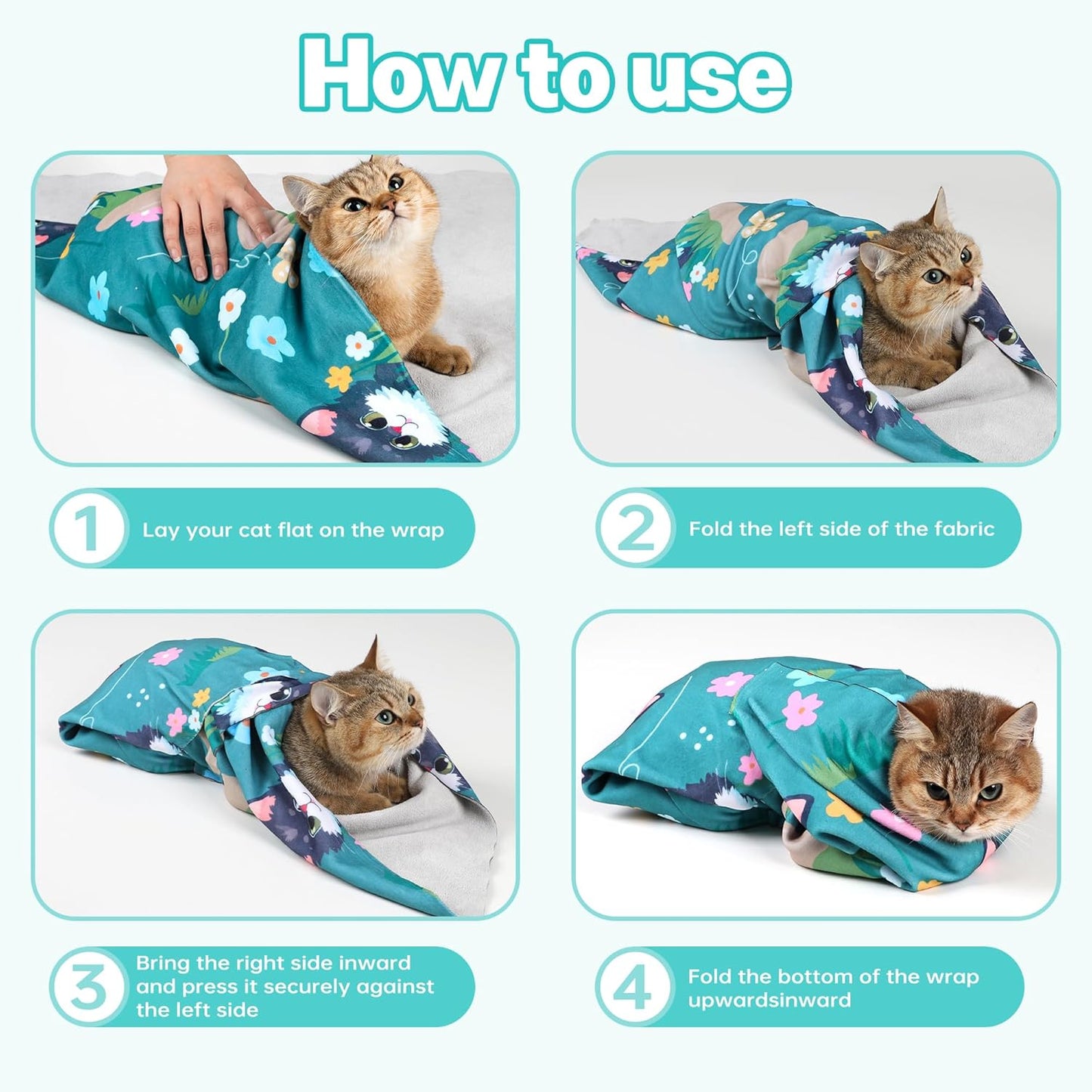 How to use

1 Lay your cat flat on the wrap

2 Fold the left side of the fabric

3 Bring the right side inward and press it securely against the left side

4 Fold the bottom of the wrap upwardsinward