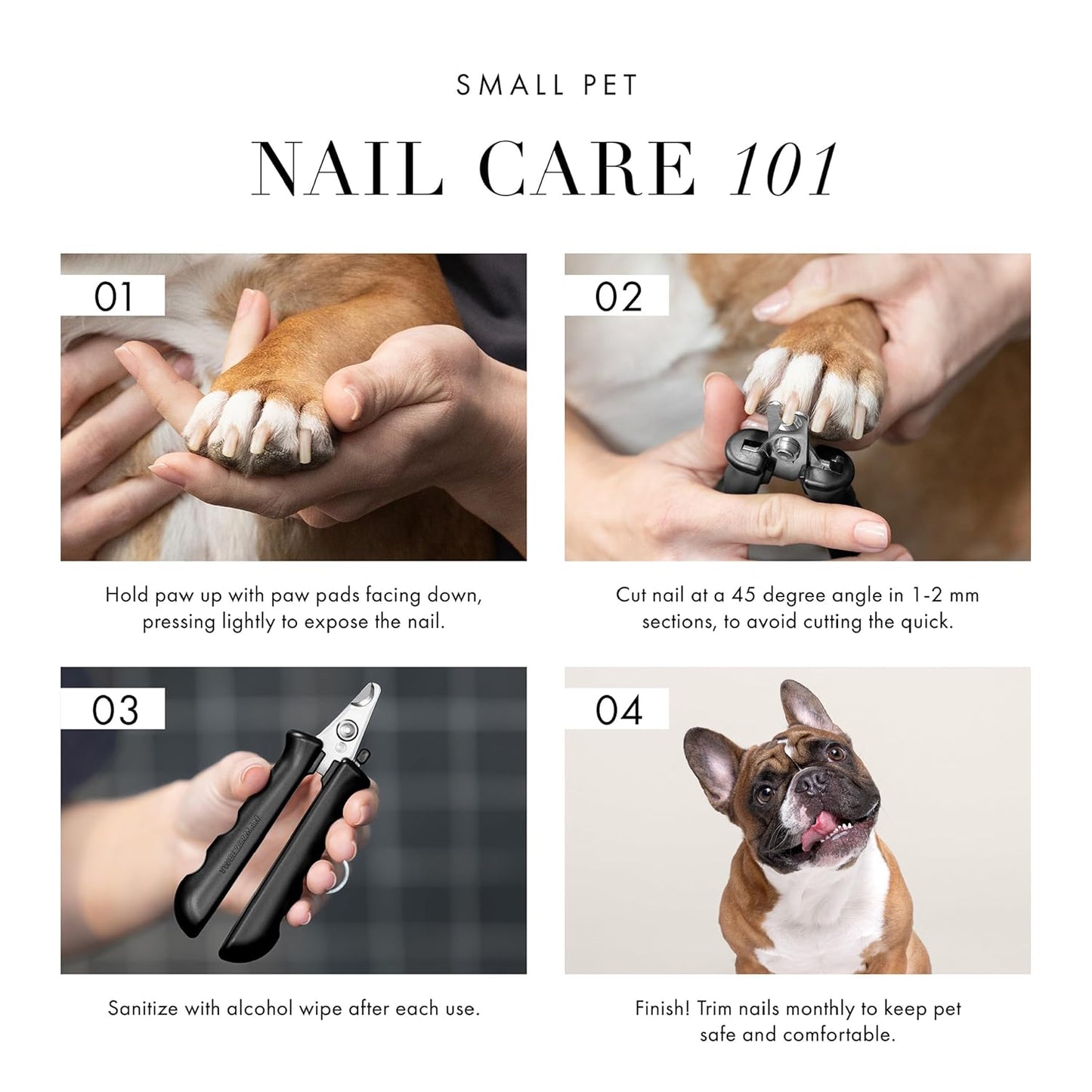 SMALL PET

NAIL CARE 101

01

Hold paw up with paw pads facing down, pressing lightly to expose the nail.

02

Cut nail at a 45 degree angle in 1-2 mm sections, to avoid cutting the quick.

03

TWEEZERMAN

Sanitize with alcohol wipe after each use.

04

Finish! Trim nails monthly to keep pet safe and comfortable.