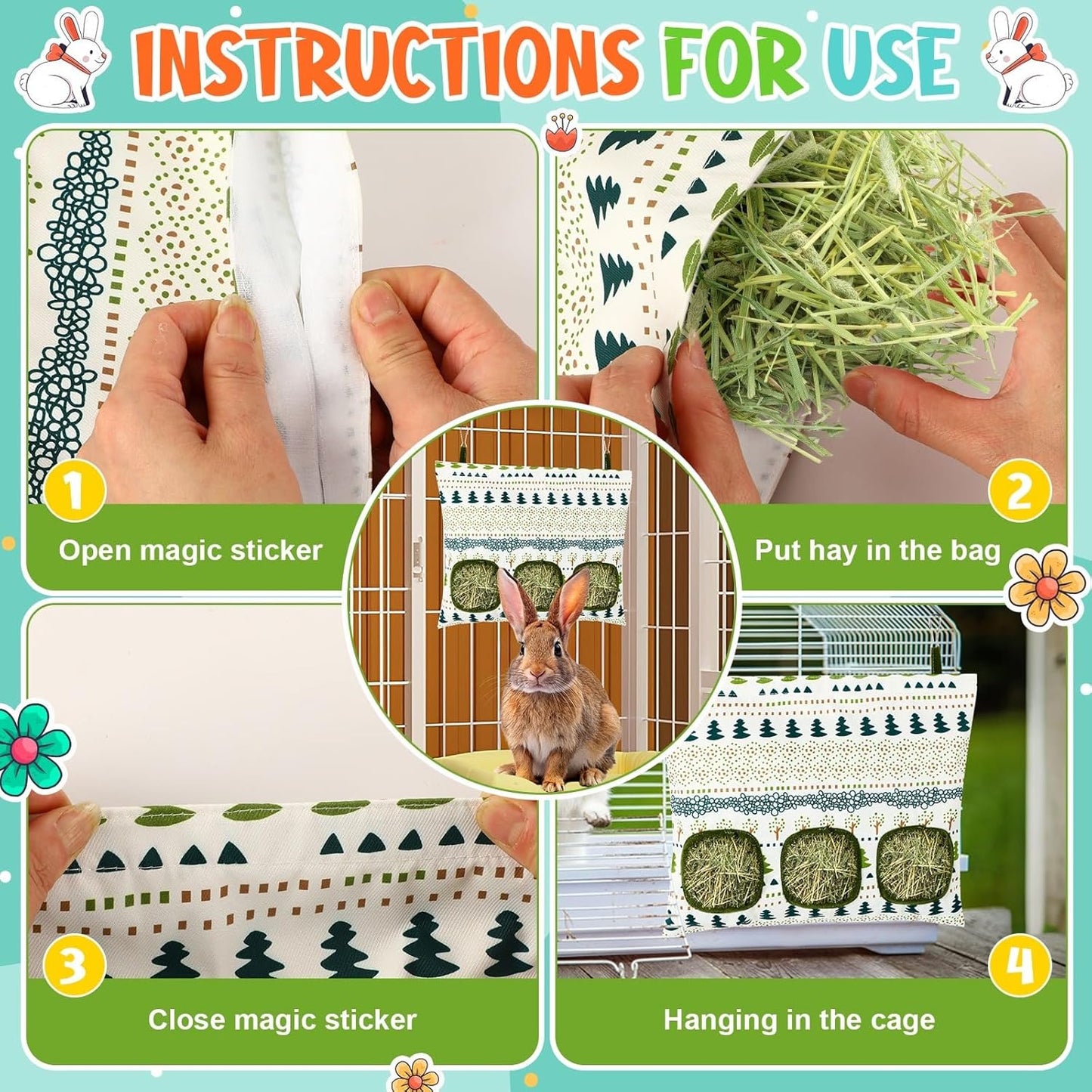 INSTRUCTIONS FOR USE

1
Open magic sticker

2
Put hay in the bag

3
Close magic sticker

4
Hanging in the cage