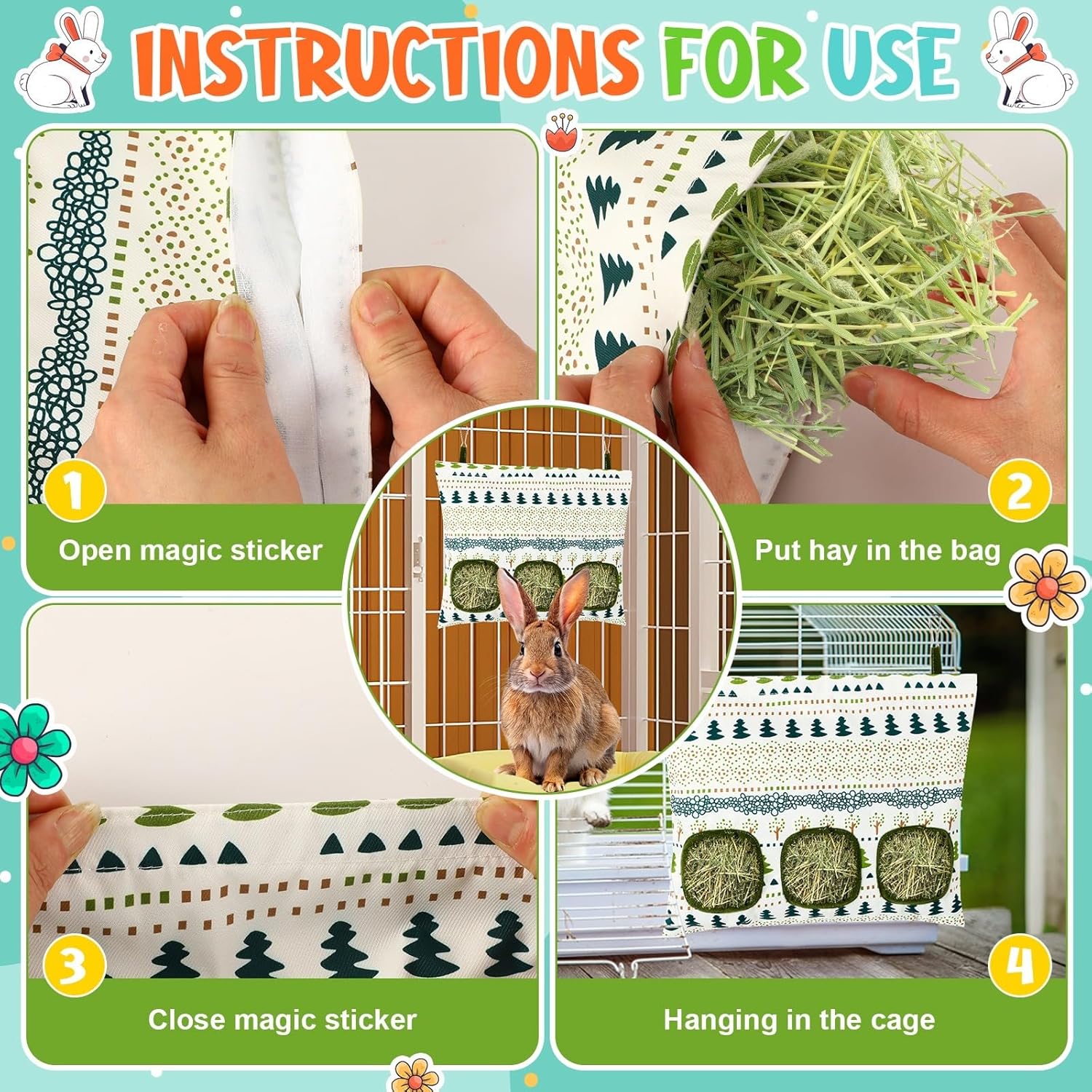 INSTRUCTIONS FOR USE

1
Open magic sticker

2
Put hay in the bag

3
Close magic sticker

4
Hanging in the cage