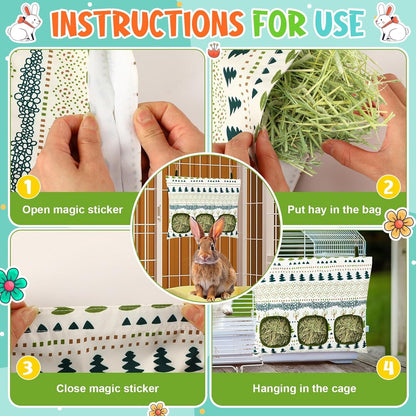 INSTRUCTIONS FOR USE

1
Open magic sticker

2
Put hay in the bag

3
Close magic sticker

4
Hanging in the cage