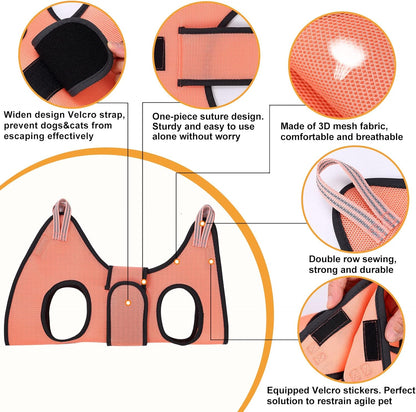 Widen design Velcro strap, prevent dogs&cats from escaping effectively

One-piece suture design. Sturdy and easy to use alone without worry

Made of 3D mesh fabric, comfortable and breathable

Double row sewing, strong and durable

Equipped Velcro stickers. Perfect solution to restrain agile pet