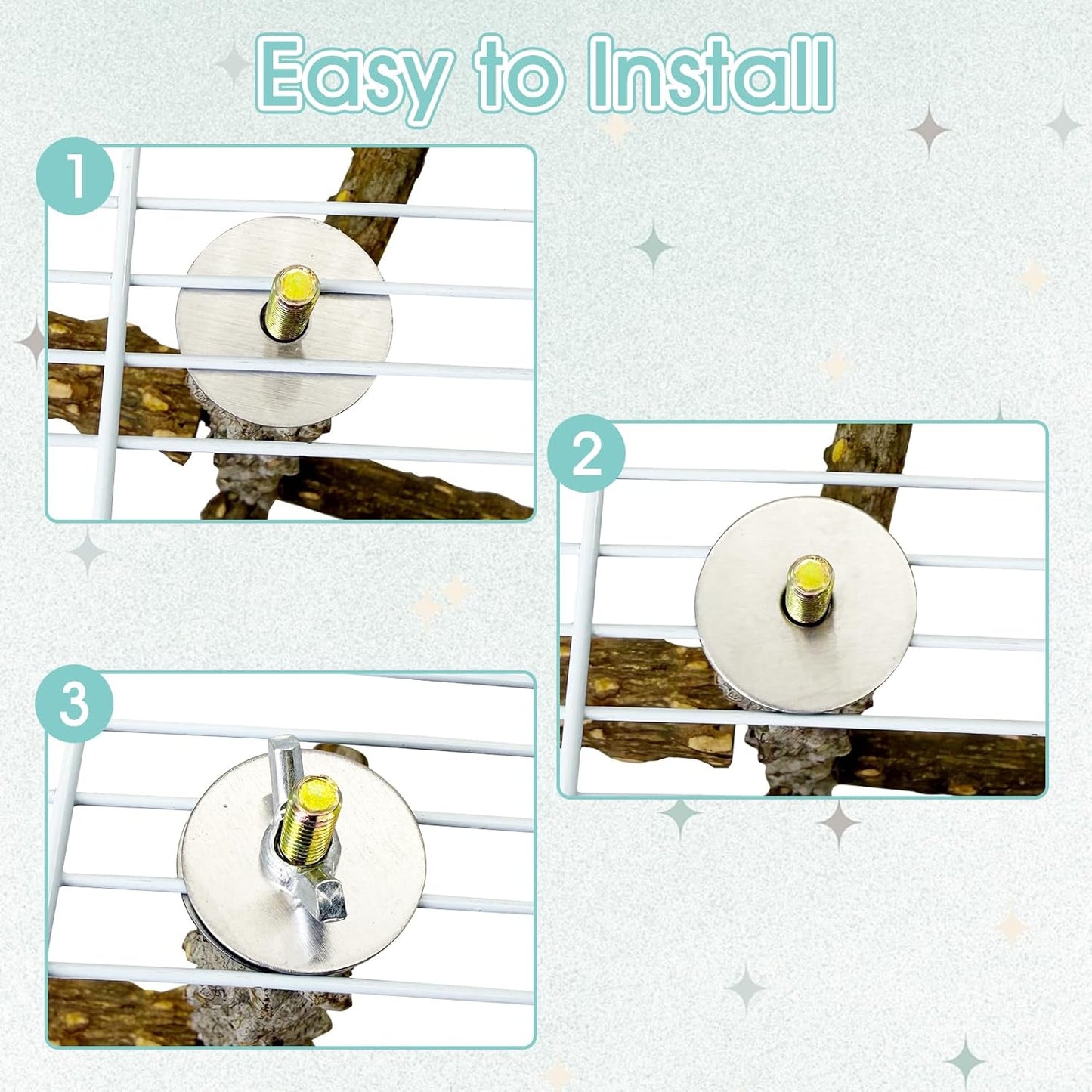 Easy to Install

1

2

3