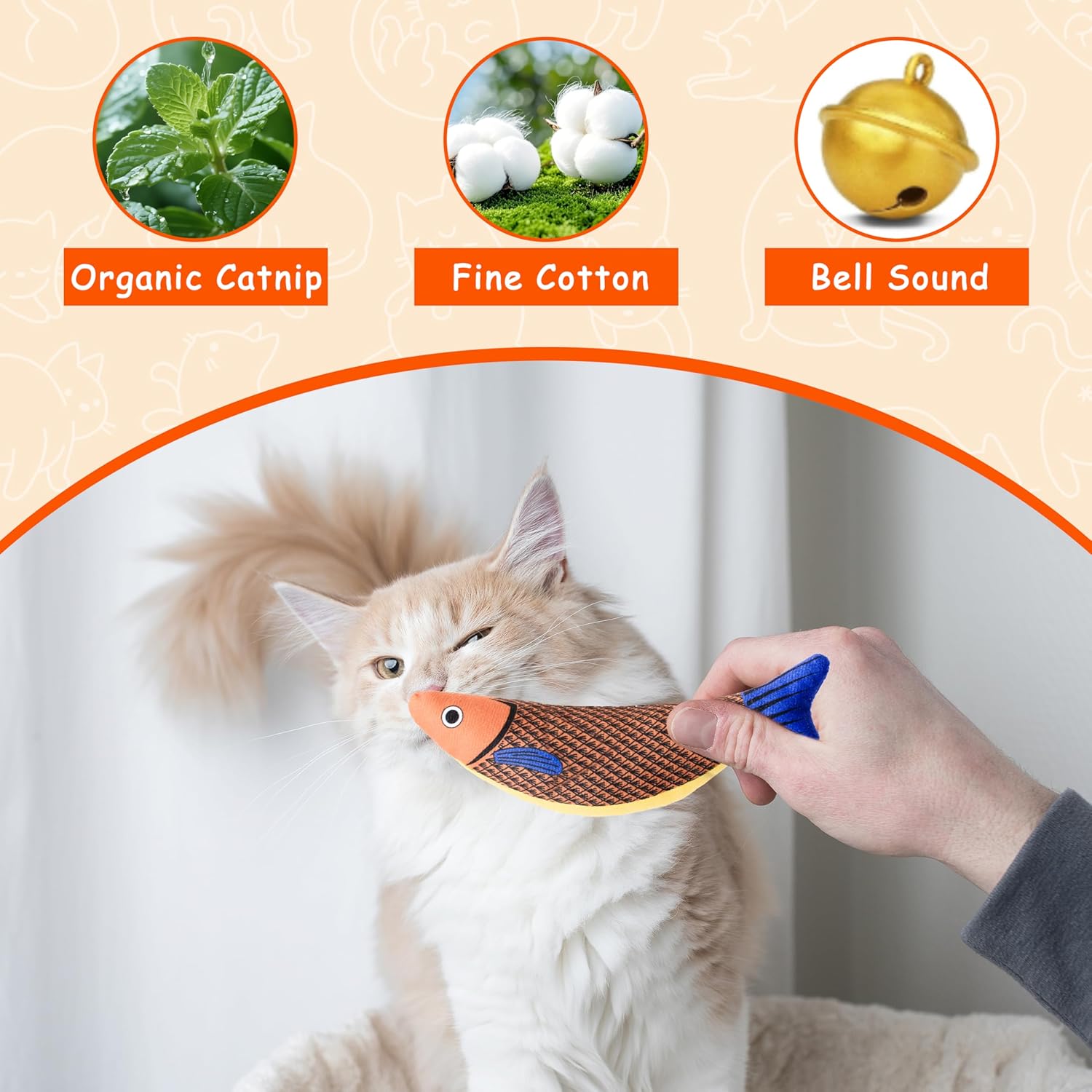 Organic Catnip

Fine Cotton

Bell Sound