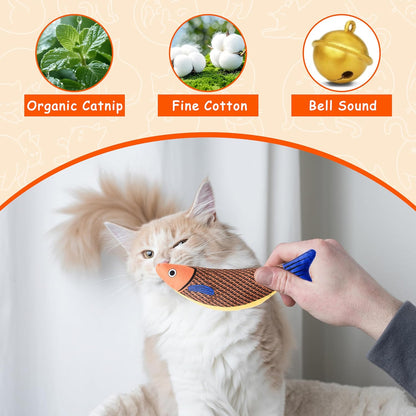 Organic Catnip

Fine Cotton

Bell Sound