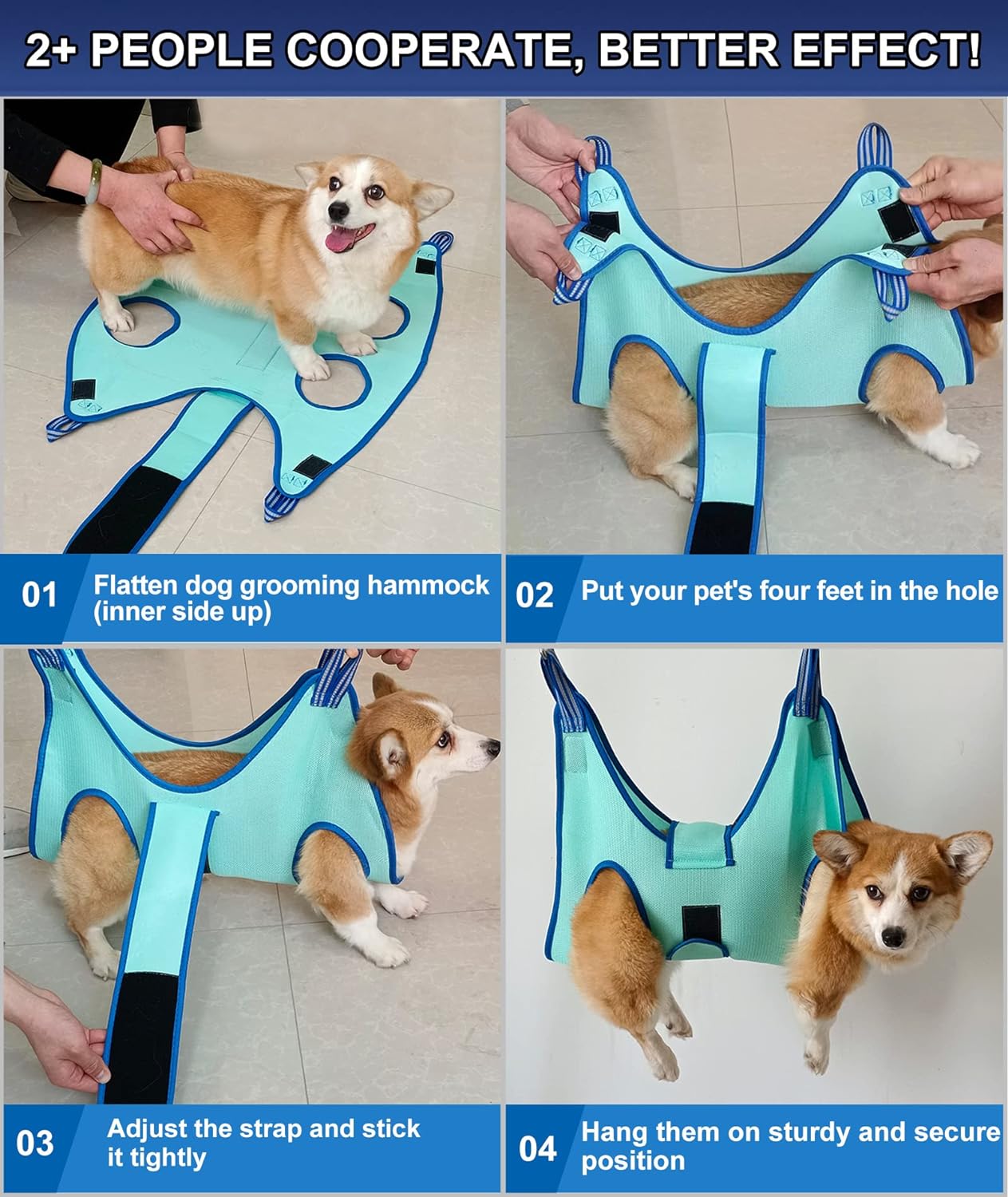 2+ PEOPLE COOPERATE, BETTER EFFECT!

01 Flatten dog grooming hammock (inner side up)

02 Put your pet's four feet in the hole

03 Adjust the strap and stick it tightly

04 Hang them on sturdy and secure position