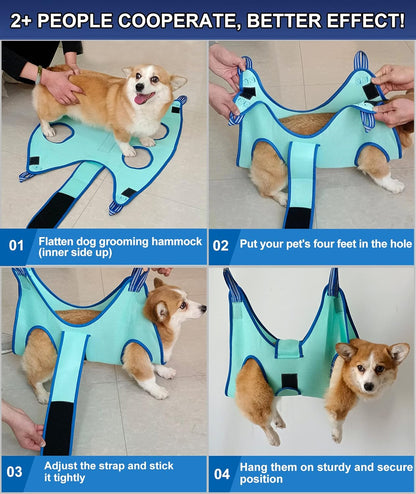 2+ PEOPLE COOPERATE, BETTER EFFECT!

01 Flatten dog grooming hammock (inner side up)

02 Put your pet's four feet in the hole

03 Adjust the strap and stick it tightly

04 Hang them on sturdy and secure position