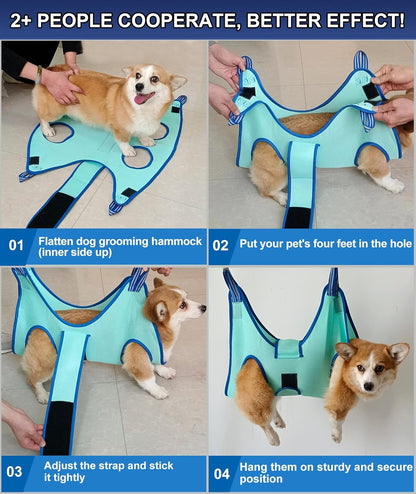 2+ PEOPLE COOPERATE, BETTER EFFECT!

01 Flatten dog grooming hammock (inner side up)

02 Put your pet's four feet in the hole

03 Adjust the strap and stick it tightly

04 Hang them on sturdy and secure position