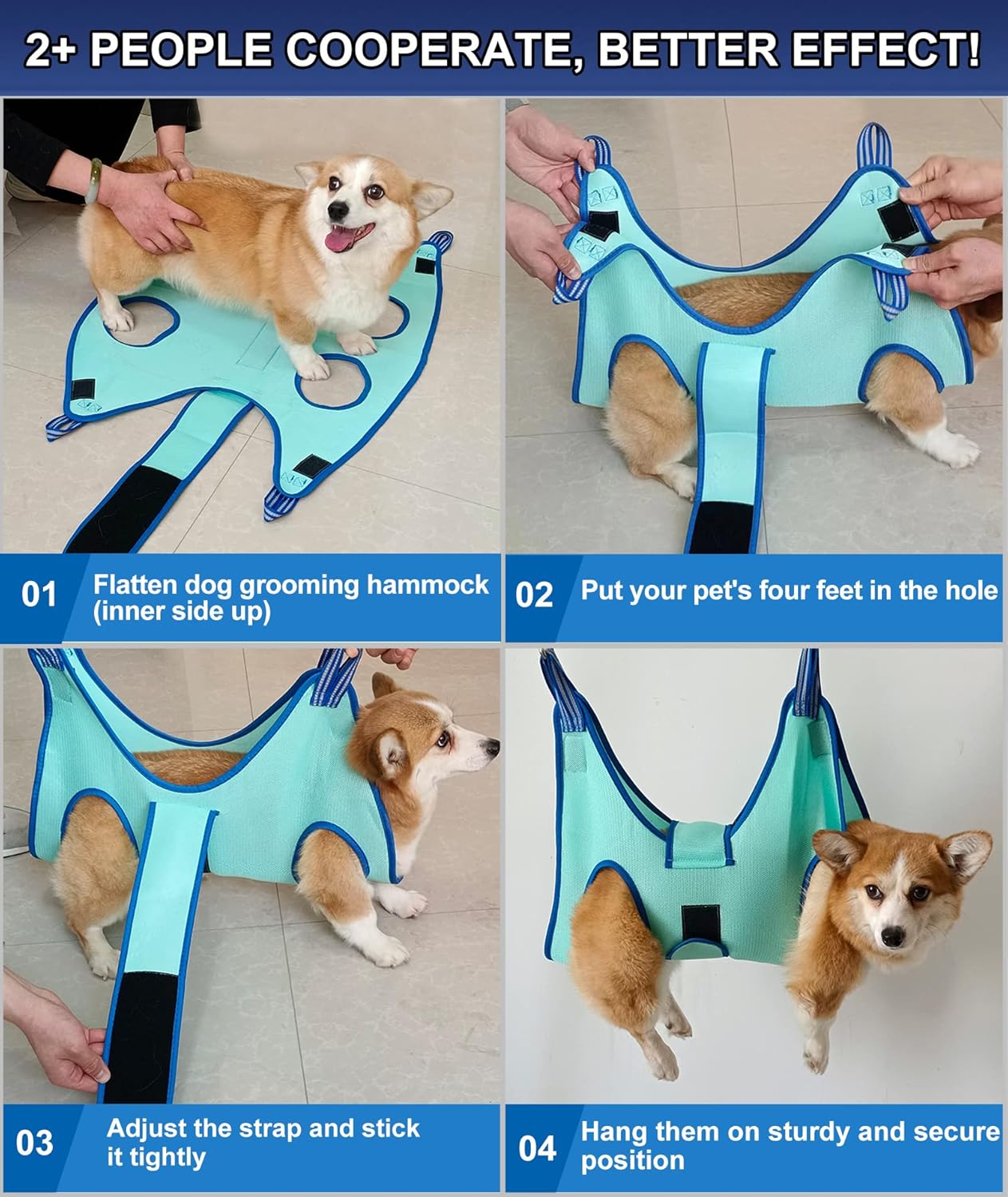 2+ PEOPLE COOPERATE, BETTER EFFECT!

01 Flatten dog grooming hammock (inner side up)

02 Put your pet's four feet in the hole

03 Adjust the strap and stick it tightly

04 Hang them on sturdy and secure position