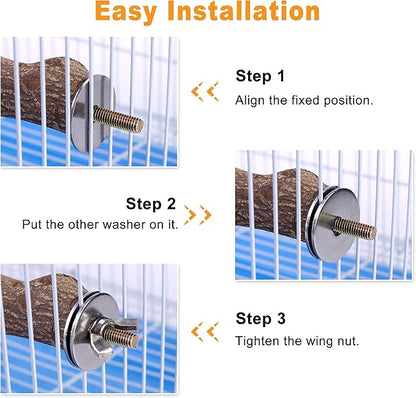 Easy Installation

Step 1
Align the fixed position.

Step 2
Put the other washer on it.

Step 3
Tighten the wing nut.