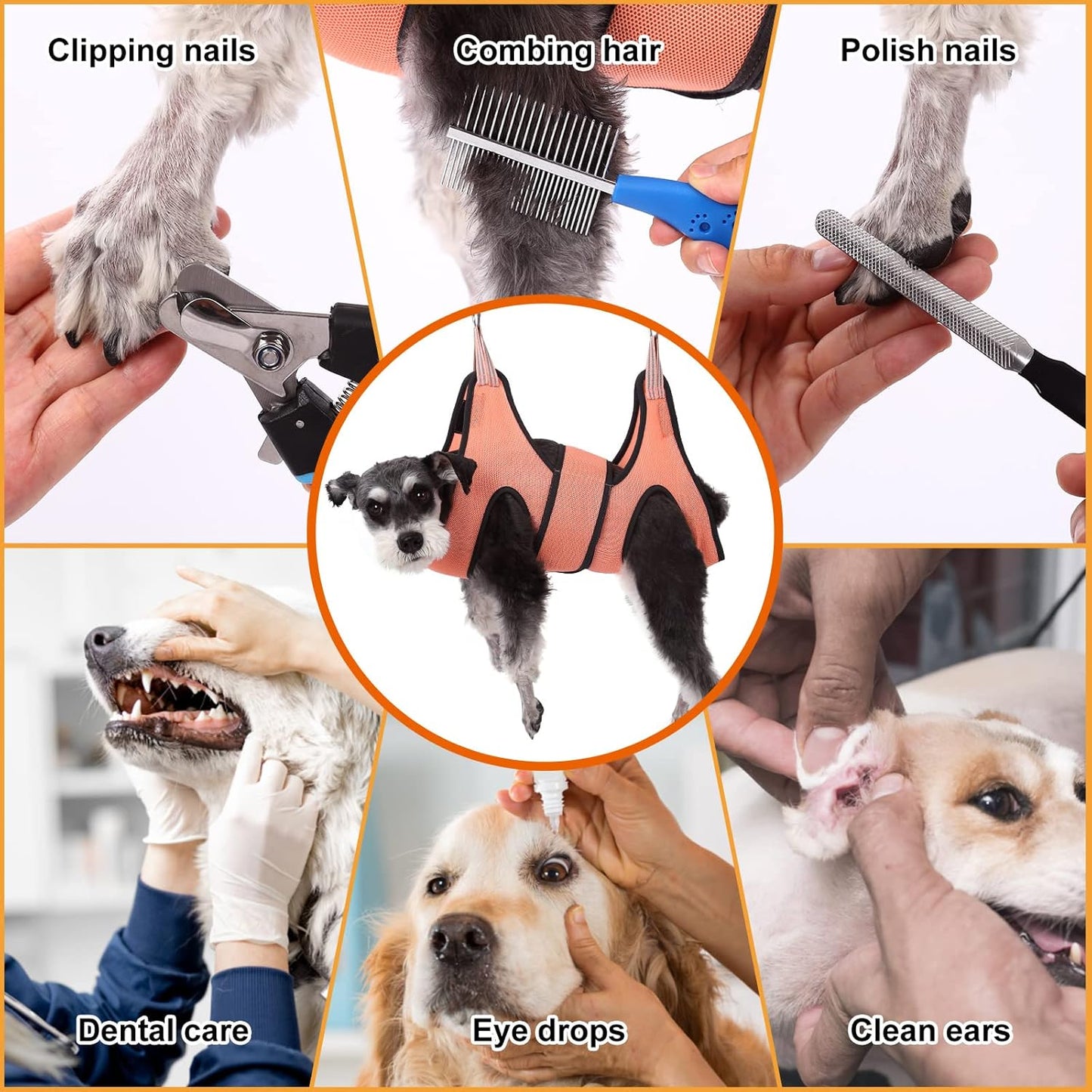 Clipping nails

Combing hair

Polish nails

Dental care

Eye drops

Clean ears