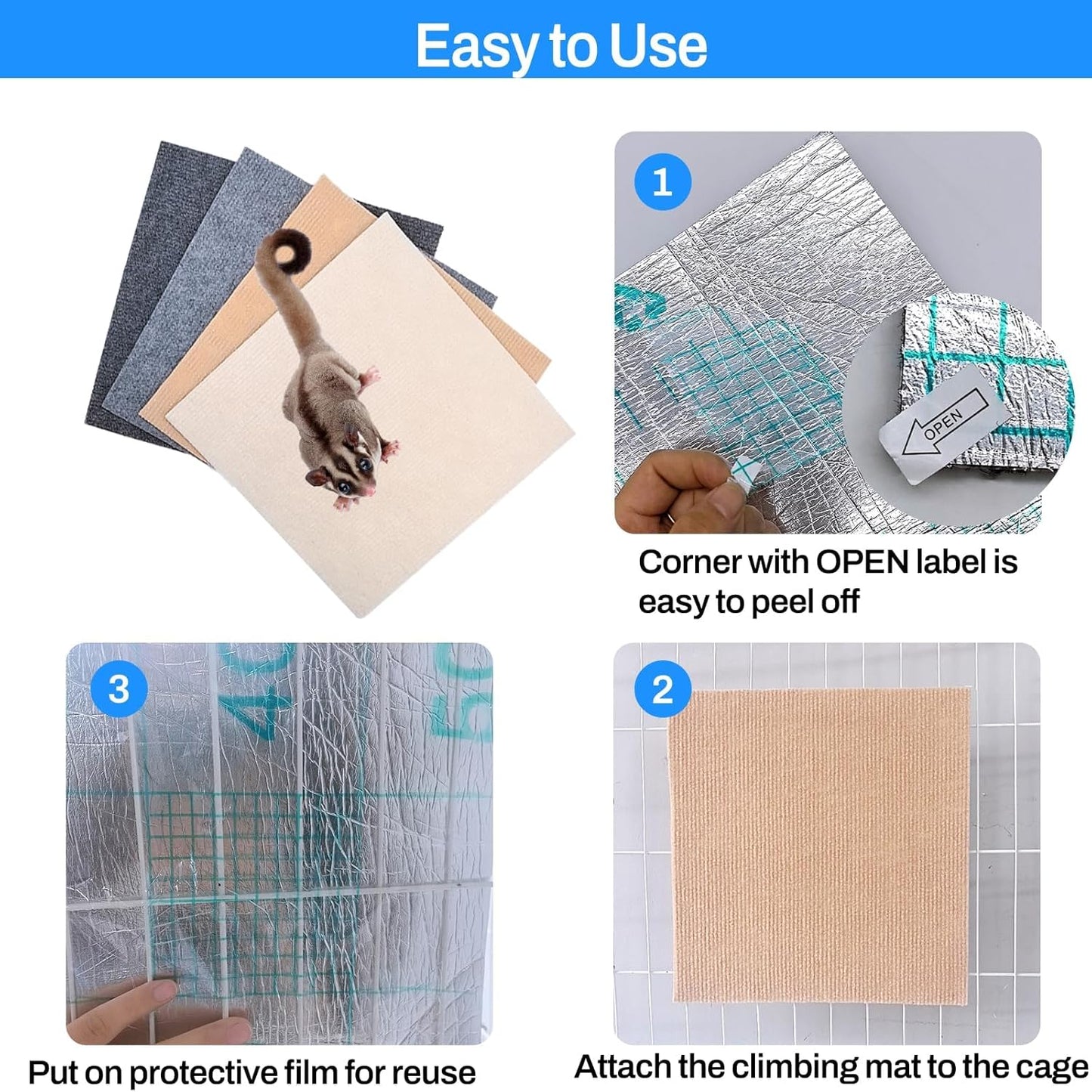 Easy to Use

1

OPEN

Corner with OPEN label is easy to peel off

3

40

50

Put on protective film for reuse

2

Attach the climbing mat to the cage