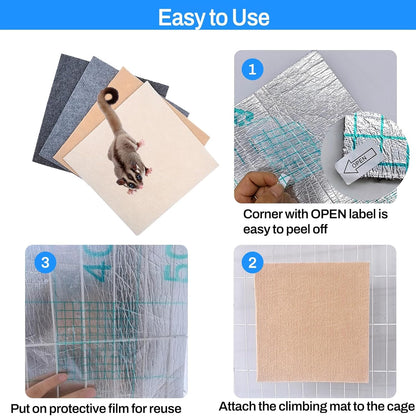 Easy to Use

1

OPEN

Corner with OPEN label is easy to peel off

3

40

50

Put on protective film for reuse

2

Attach the climbing mat to the cage