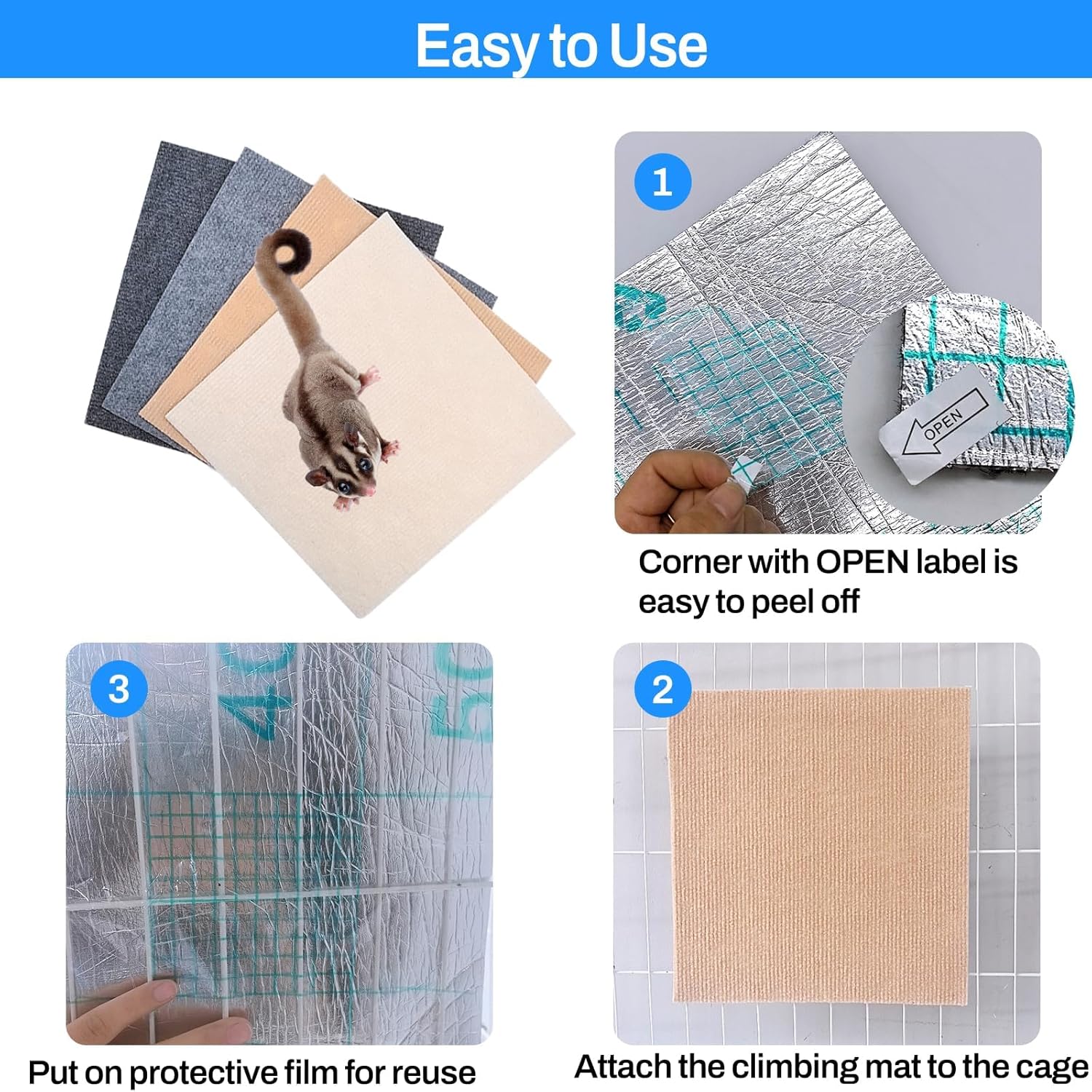 Easy to Use

1

OPEN

Corner with OPEN label is easy to peel off

3

40

50

Put on protective film for reuse

2

Attach the climbing mat to the cage